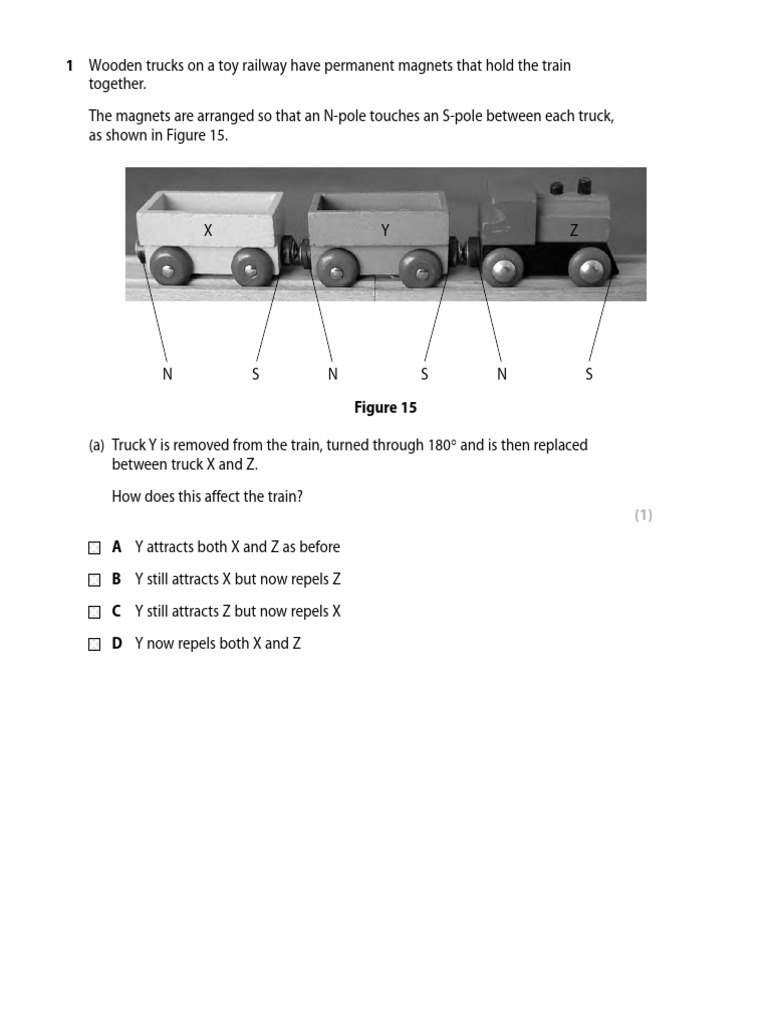 1 Wooden trucks on a toy railway have permanent magnets that hold the train together.

The magnets are arranged so that an N-pole touches an S-pole between each truck, as shown in Figure 15.

X Y Z

N S N S N S

Figure 15

(a) Truck Y is removed from the train, turned through 180° and is then replaced between truck X and Z.

How does this affect the train?

(1)

☐ A Y attracts both X and Z as before

☐ B Y still attracts X but now repels Z

☐ C Y still attracts Z but now repels X

☐ D Y now repels both X and Z