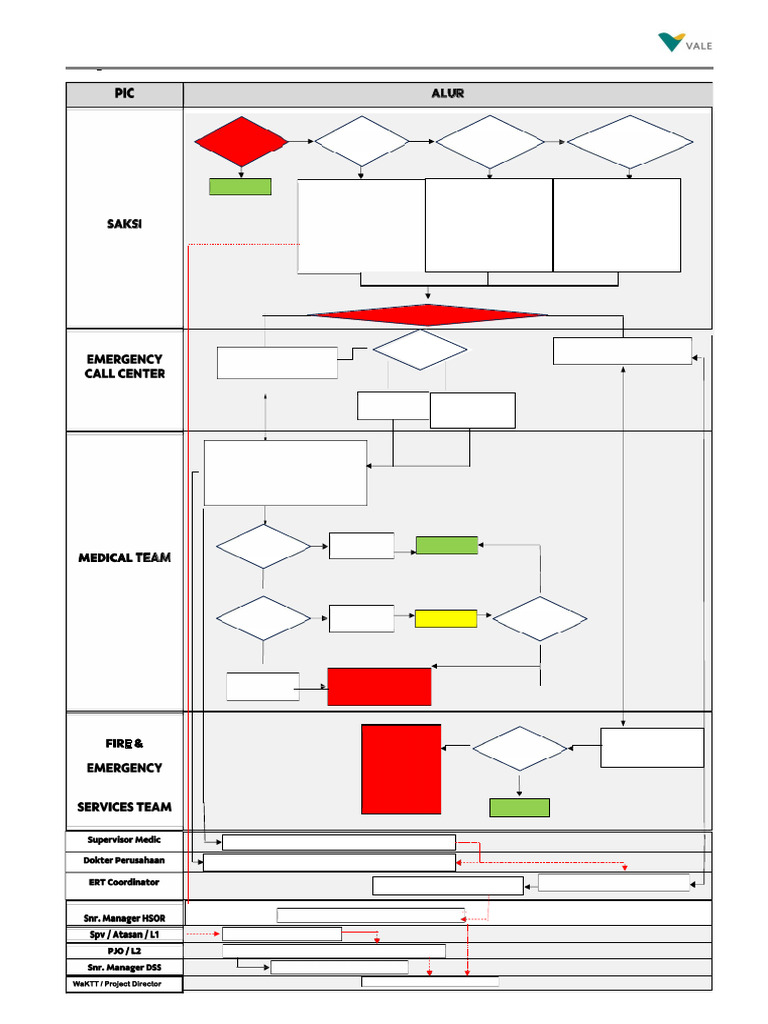 VALE

| PIC | ALUR |
|---|---|
| SAKSI | |
| EMERGENCY CALL CENTER | |
| MEDICAL TEAM | |
| FIRE & EMERGENCY SERVICES TEAM | |
| Supervisor Medic | |
| Dokter Perusahaan | |
| ERT Coordinator | |
| Snr. Manager HSOR | |
| Spv / Atasan / L1 | |
| PJO / L2 | |
| Snr. Manager DSS | |
| WaKTT / Project Director | |