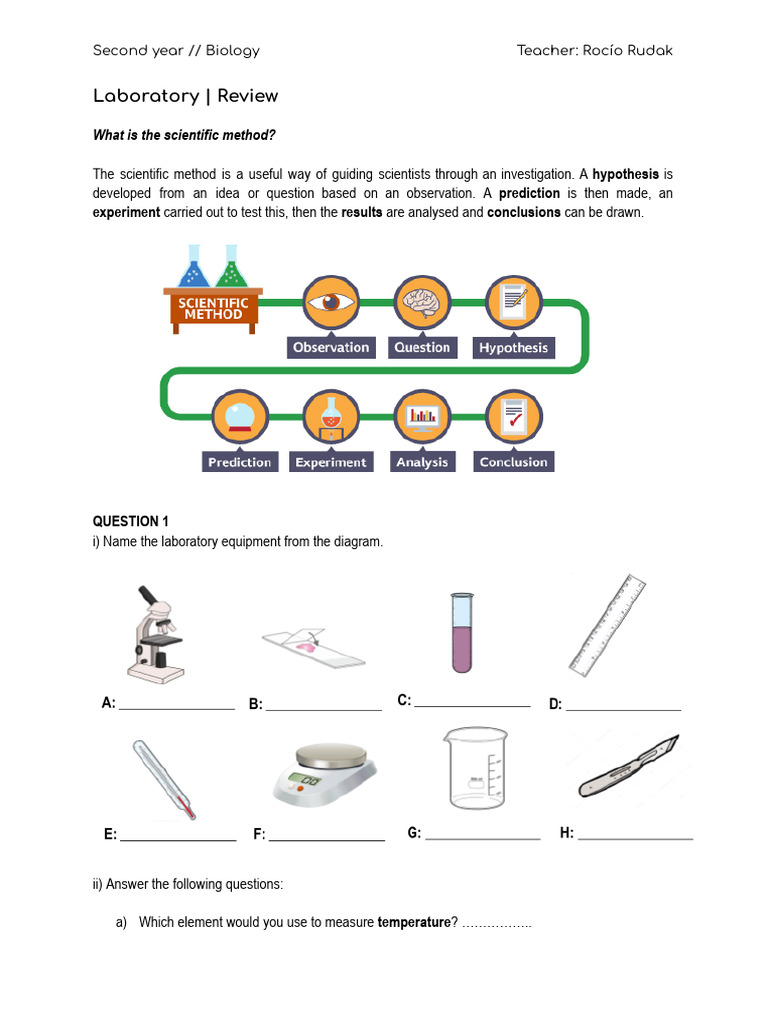 Second year // Biology Teacher: Rocío Rudak

Laboratory | Review

What is the scientific method?

The scientific method is a useful way of guiding scientists through an investigation. A hypothesis is developed from an idea or question based on an observation. A prediction is then made, an experiment carried out to test this, then the results are analysed and conclusions can be drawn.

SCIENTIFIC METHOD

Observation Question Hypothesis

Prediction Experiment Analysis Conclusion

QUESTION 1
i) Name the laboratory equipment from the diagram.

A: ________________ B: ________________ C: ________________ D: ________________

E: ________________ F: ________________ G: ________________ H: ________________

ii) Answer the following questions:

a) Which element would you use to measure temperature? ……………..