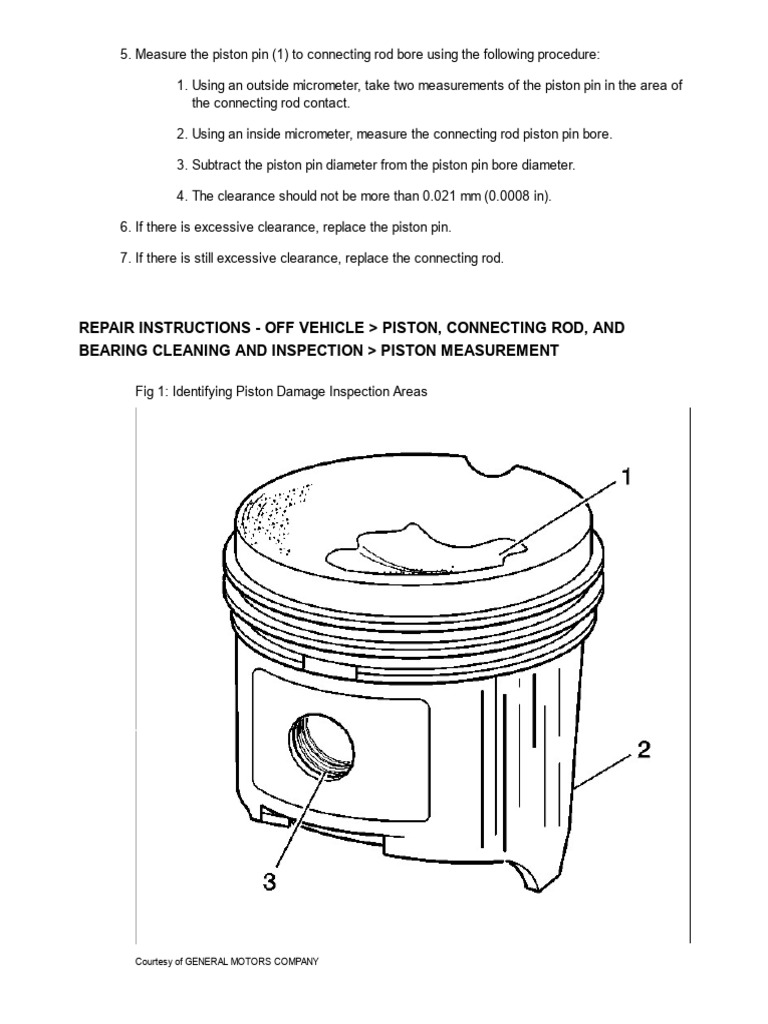 5. Measure the piston pin (1) to connecting rod bore using the following procedure:

1. Using an outside micrometer, take two measurements of the piston pin in the area of the connecting rod contact.

2. Using an inside micrometer, measure the connecting rod piston pin bore.

3. Subtract the piston pin diameter from the piston pin bore diameter.

4. The clearance should not be more than 0.021 mm (0.0008 in).

6. If there is excessive clearance, replace the piston pin.

7. If there is still excessive clearance, replace the connecting rod.

REPAIR INSTRUCTIONS - OFF VEHICLE > PISTON, CONNECTING ROD, AND BEARING CLEANING AND INSPECTION > PISTON MEASUREMENT

Fig 1: Identifying Piston Damage Inspection Areas

1

2

3

Courtesy of GENERAL MOTORS COMPANY