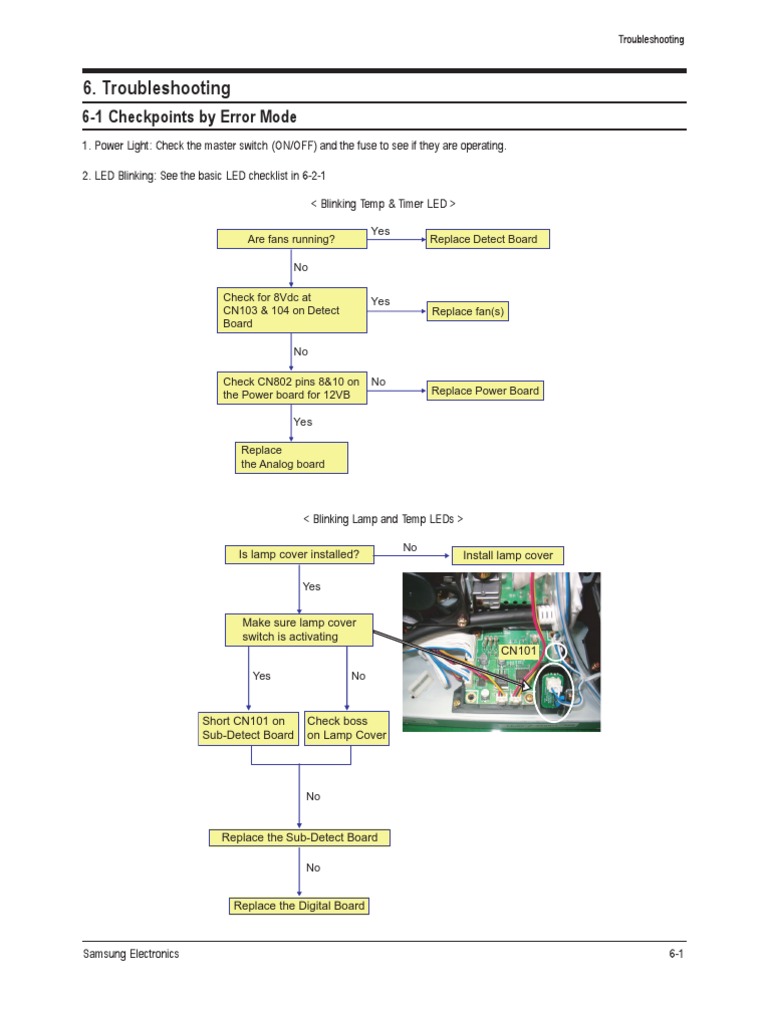 Troubleshooting

6. Troubleshooting

6-1 Checkpoints by Error Mode

1. Power Light: Check the master switch (ON/OFF) and the fuse to see if they are operating.

2. LED Blinking: See the basic LED checklist in 6-2-1

< Blinking Temp & Timer LED >

Are fans running?

Yes

Replace Detect Board

No

Check for 8Vdc at CN103 & 104 on Detect Board

Yes

Replace fan(s)

No

Check CN802 pins 8&10 on the Power board for 12VB

No

Replace Power Board

Yes

Replace the Analog board

< Blinking Lamp and Temp LEDs >

Is lamp cover installed?

No

Install lamp cover

Yes

Make sure lamp cover switch is activating

CN101

Yes

No

Short CN101 on Sub-Detect Board

Check boss on Lamp Cover

No

Replace the Sub-Detect Board

No

Replace the Digital Board

Samsung Electronics

6-1