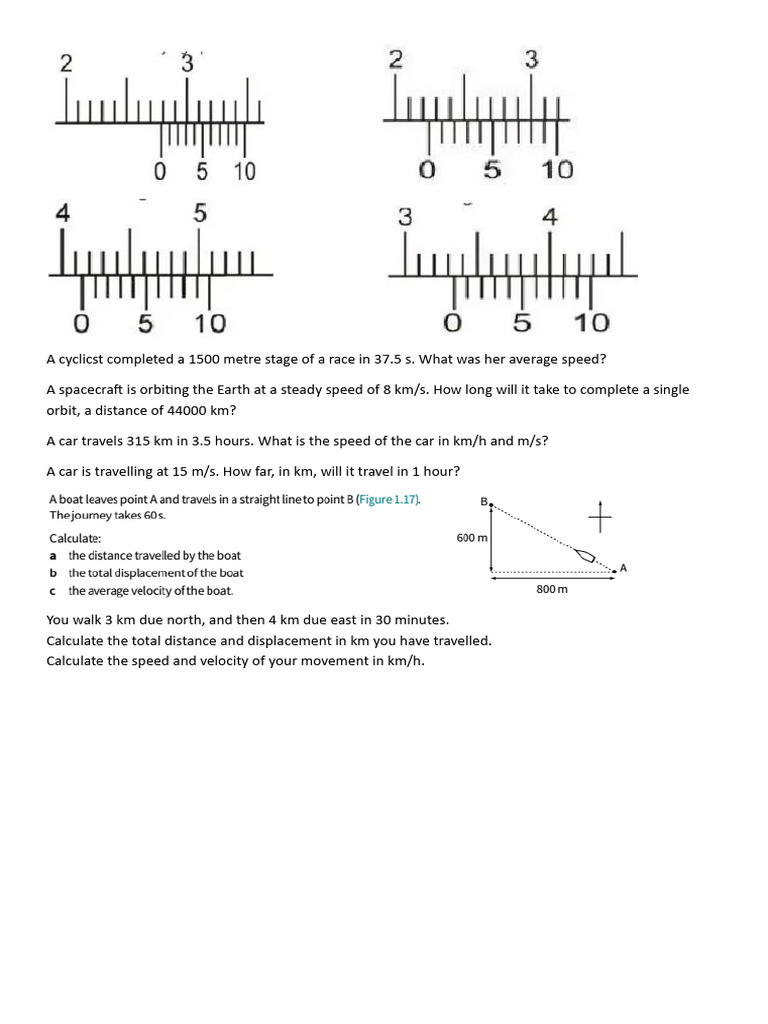 2 3
0 5 10

2 3
0 5 10

4 5
0 5 10

3 4
0 5 10

A cyclicst completed a 1500 metre stage of a race in 37.5 s. What was her average speed?

A spacecraft is orbiting the Earth at a steady speed of 8 km/s. How long will it take to complete a single orbit, a distance of 44000 km?

A car travels 315 km in 3.5 hours. What is the speed of the car in km/h and m/s?

A car is travelling at 15 m/s. How far, in km, will it travel in 1 hour?

A boat leaves point A and travels in a straight line to point B (Figure 1.17). The journey takes 60 s.

Calculate:
a the distance travelled by the boat
b the total displacement of the boat
c the average velocity of the boat.

B
600 m
A
800 m

You walk 3 km due north, and then 4 km due east in 30 minutes.
Calculate the total distance and displacement in km you have travelled.
Calculate the speed and velocity of your movement in km/h.