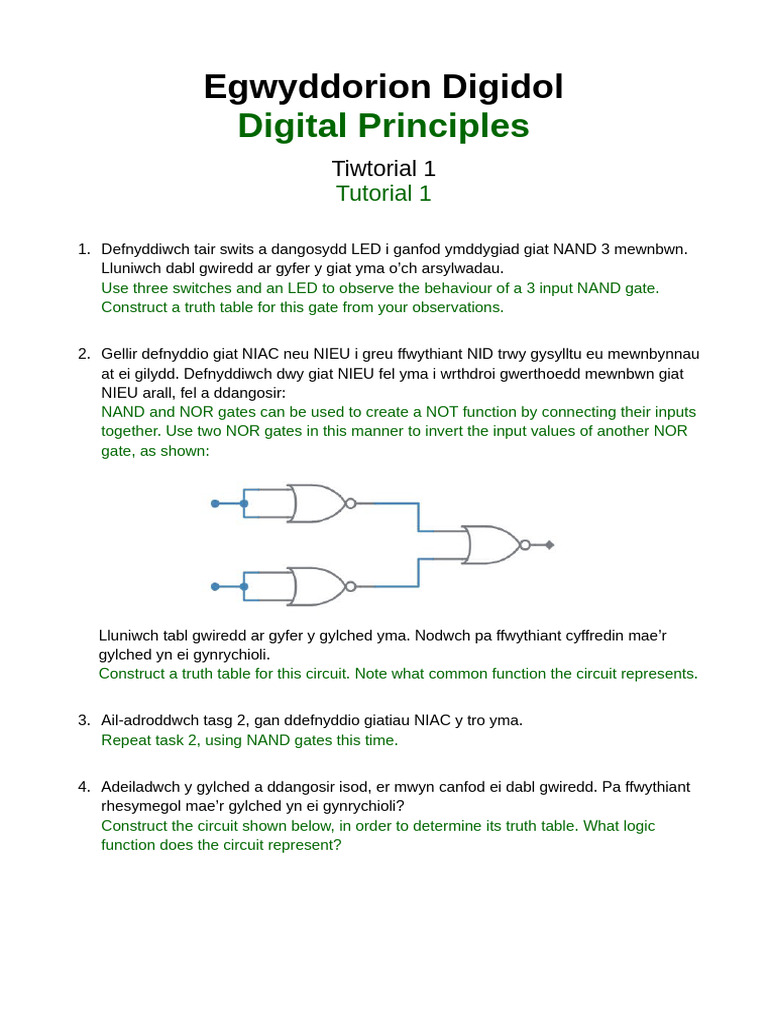 Egwyddorion Digidol
Digital Principles

Tiwtorial 1
Tutorial 1

1. Defnyddiwch tair swits a dangosydd LED i ganfod ymddygiad giat NAND 3 mewnbwn. Lluniwch dabl gwiredd ar gyfer y giat yma o'ch arsylwadau.
Use three switches and an LED to observe the behaviour of a 3 input NAND gate. Construct a truth table for this gate from your observations.

2. Gellir defnyddio giat NIAC neu NIEU i greu ffwythiant NID trwy gysylltu eu mewnbynnau at ei gilydd. Defnyddiwch dwy giat NIEU fel yma i wrthdroi gwerthoedd mewnbwn giat NIEU arall, fel a ddangosir:
NAND and NOR gates can be used to create a NOT function by connecting their inputs together. Use two NOR gates in this manner to invert the input values of another NOR gate, as shown:

Lluniwch tabl gwiredd ar gyfer y gylched yma. Nodwch pa ffwythiant cyffredin mae'r gylched yn ei gynrychioli.
Construct a truth table for this circuit. Note what common function the circuit represents.

3. Ail-adroddwch tasg 2, gan ddefnyddio giatiau NIAC y tro yma.
Repeat task 2, using NAND gates this time.

4. Adeiladwch y gylched a ddangosir isod, er mwyn canfod ei dabl gwiredd. Pa ffwythiant rhesymegol mae'r gylched yn ei gynrychioli?
Construct the circuit shown below, in order to determine its truth table. What logic function does the circuit represent?