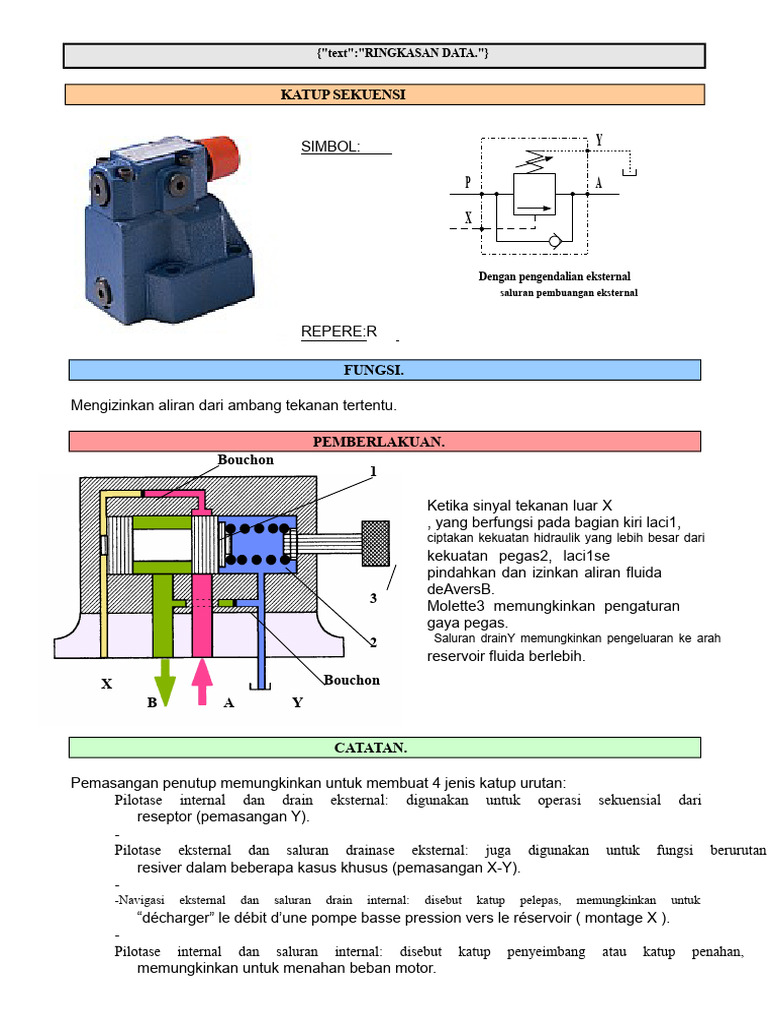 {"text":"RINGKASAN DATA."}

KATUP SEKUENSI

SIMBOL:

Y
P
A
X

Dengan pengendalian eksternal
saluran pembuangan eksternal

REPERE:R

FUNGSI.

Mengizinkan aliran dari ambang tekanan tertentu.

PEMBERLAKUAN.

Bouchon
1
3
2
Bouchon
X
B
A
Y

Ketika sinyal tekanan luar X , yang berfungsi pada bagian kiri laci1, ciptakan kekuatan hidraulik yang lebih besar dari kekuatan pegas2, laci1se pindahkan dan izinkan aliran fluida deAversB.
Molette3 memungkinkan pengaturan gaya pegas.
Saluran drainY memungkinkan pengeluaran ke arah reservoir fluida berlebih.

CATATAN.

Pemasangan penutup memungkinkan untuk membuat 4 jenis katup urutan:
Pilotase internal dan drain eksternal: digunakan untuk operasi sekuensial dari reseptor (pemasangan Y).
-
Pilotase eksternal dan saluran drainase eksternal: juga digunakan untuk fungsi berurutan resiver dalam beberapa kasus khusus (pemasangan X-Y).
-
-Navigasi eksternal dan saluran drain internal: disebut katup pelepas, memungkinkan untuk "décharger" le débit d'une pompe basse pression vers le réservoir ( montage X ).
-
Pilotase internal dan saluran internal: disebut katup penyeimbang atau katup penahan, memungkinkan untuk menahan beban motor.