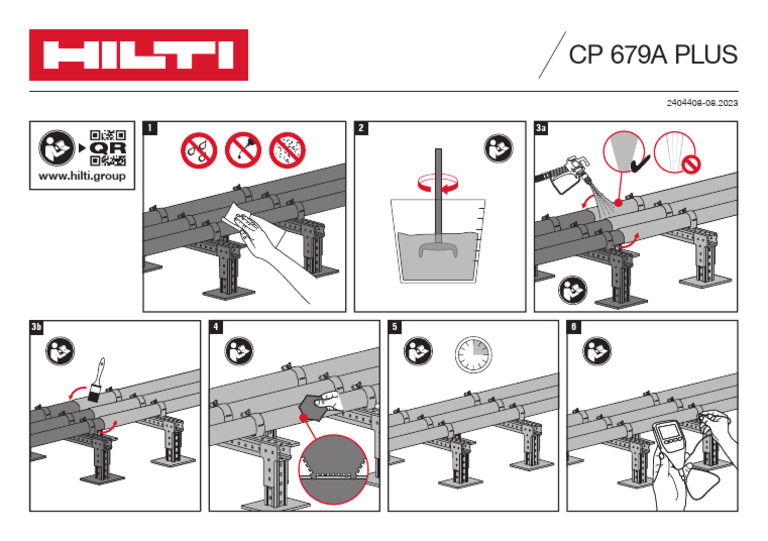 HILTI

CP 679A PLUS

2404408-08.2023

QR
www.hilti.group

1

2

3a

3b

4

5

6