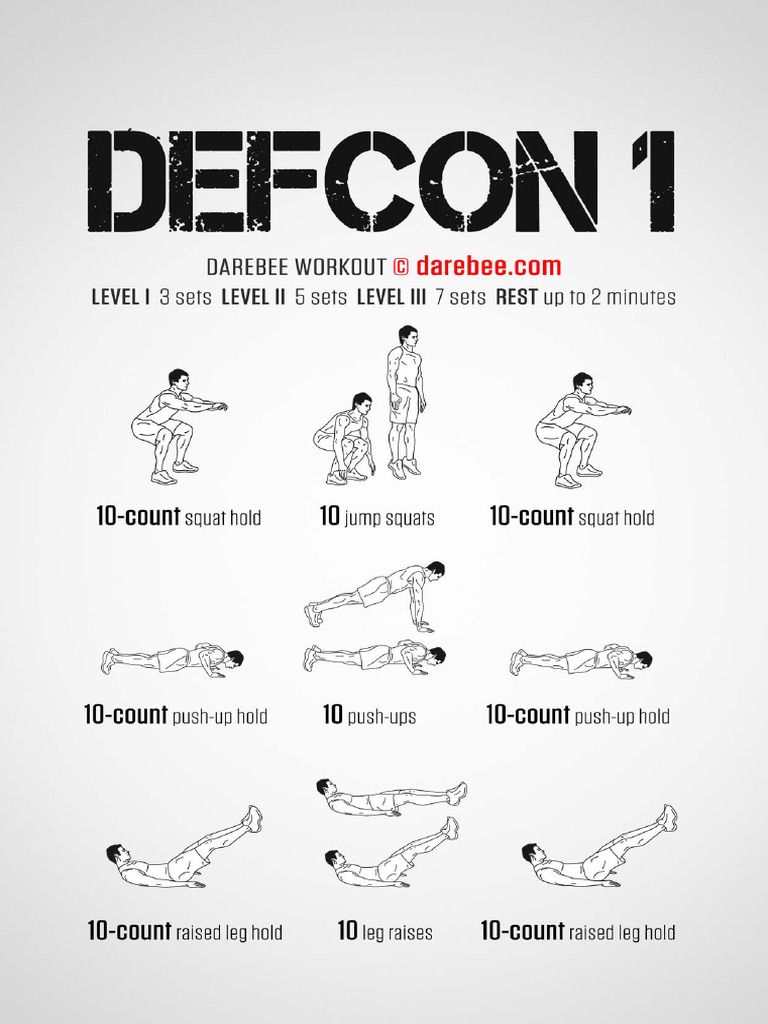 DEFCON 1

DAREBEE WORKOUT © darebee.com

LEVEL I 3 sets LEVEL II 5 sets LEVEL III 7 sets REST up to 2 minutes

10-count squat hold

10 jump squats

10-count squat hold

10-count push-up hold

10 push-ups

10-count push-up hold

10-count raised leg hold

10 leg raises

10-count raised leg hold