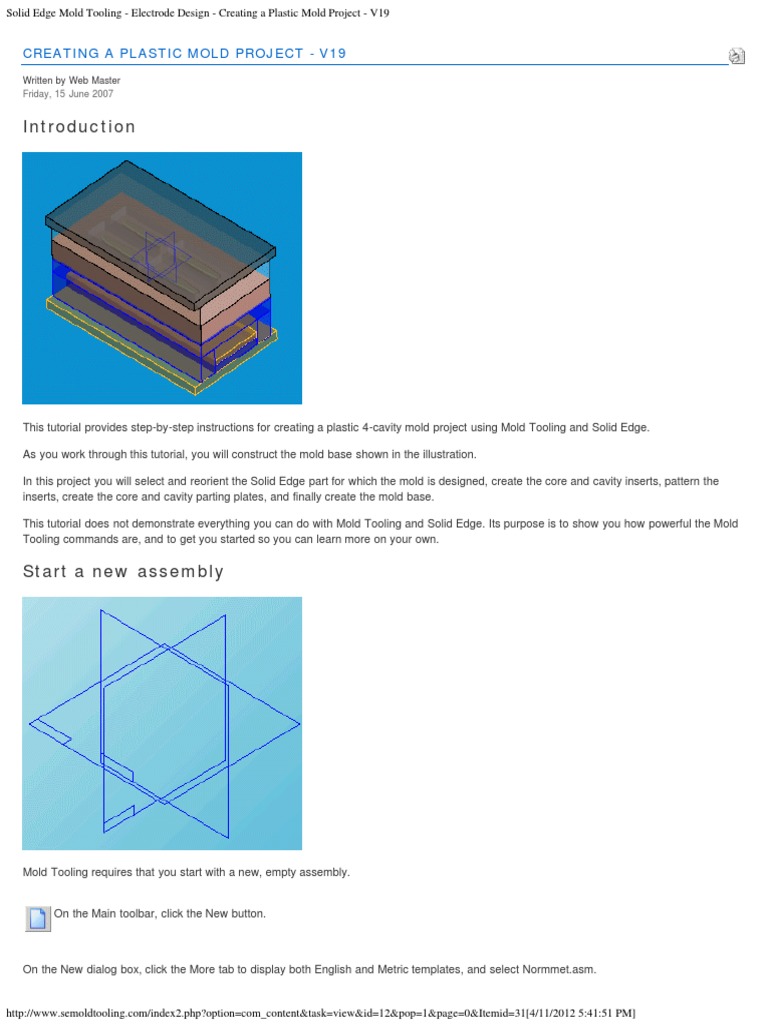 Solid Edge Mold Tooling - Electrode Design - Creating a Plastic Mold Project - V19

CREATING A PLASTIC MOLD PROJECT - V19

Written by Web Master
Friday, 15 June 2007

Introduction

This tutorial provides step-by-step instructions for creating a plastic 4-cavity mold project using Mold Tooling and Solid Edge.

As you work through this tutorial, you will construct the mold base shown in the illustration.

In this project you will select and reorient the Solid Edge part for which the mold is designed, create the core and cavity inserts, pattern the inserts, create the core and cavity parting plates, and finally create the mold base.

This tutorial does not demonstrate everything you can do with Mold Tooling and Solid Edge. Its purpose is to show you how powerful the Mold Tooling commands are, and to get you started so you can learn more on your own.

Start a new assembly

Mold Tooling requires that you start with a new, empty assembly.

On the Main toolbar, click the New button.

On the New dialog box, click the More tab to display both English and Metric templates, and select Normmet.asm.

http://www.semoldtooling.com/index2.php?option=com_content&task=view&id=12&pop=1&page=0&Itemid=31[4/11/2012 5:41:51 PM]