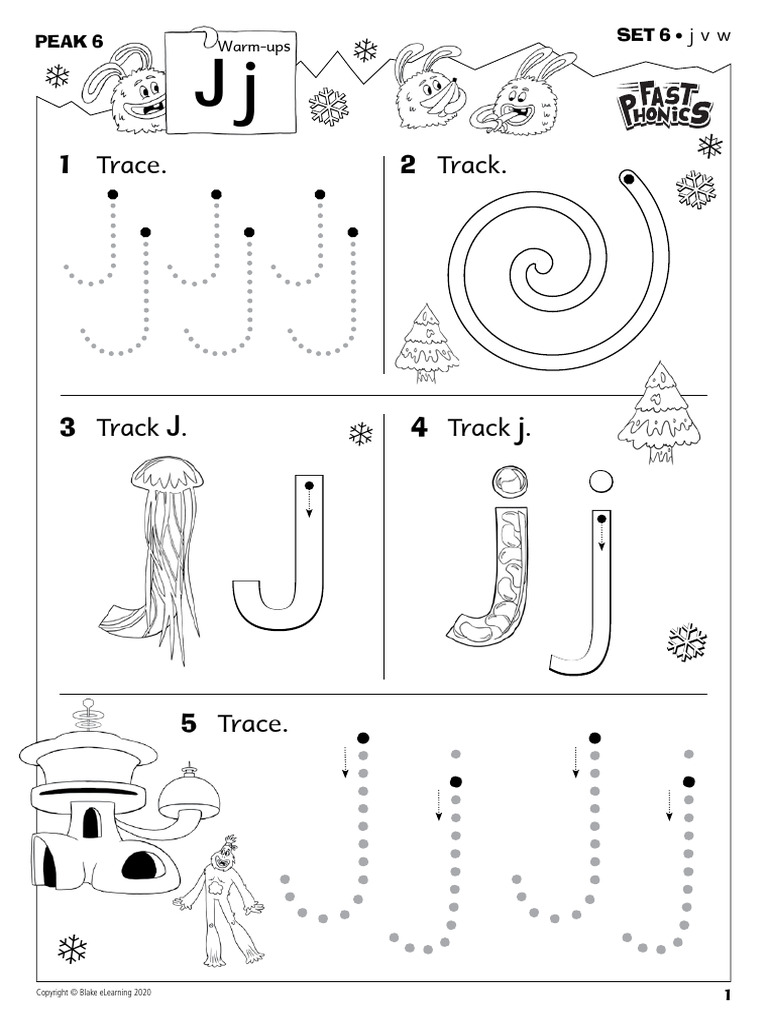 PEAK 6

Warm-ups

J j

SET 6 • j v w

FAST PHONICS

1 Trace.

2 Track.

3 Track J.

4 Track j.

5 Trace.

Copyright © Blake eLearning 2020

1