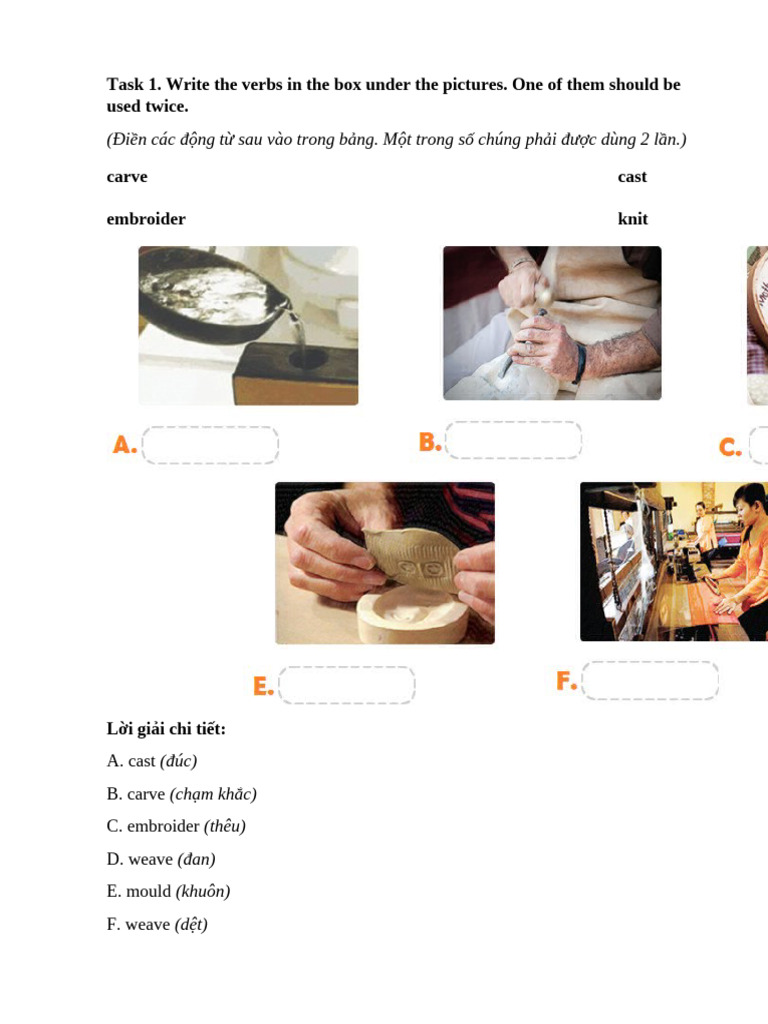 Task 1. Write the verbs in the box under the pictures. One of them should be used twice.

(Điền các động từ sau vào trong bảng. Một trong số chúng phải được dùng 2 lần.)

carve

cast

embroider

knit

A.

B.

C.

E.

F.

Lời giải chi tiết:

A. cast (đúc)

B. carve (chạm khắc)

C. embroider (thêu)

D. weave (đan)

E. mould (khuôn)

F. weave (dệt)