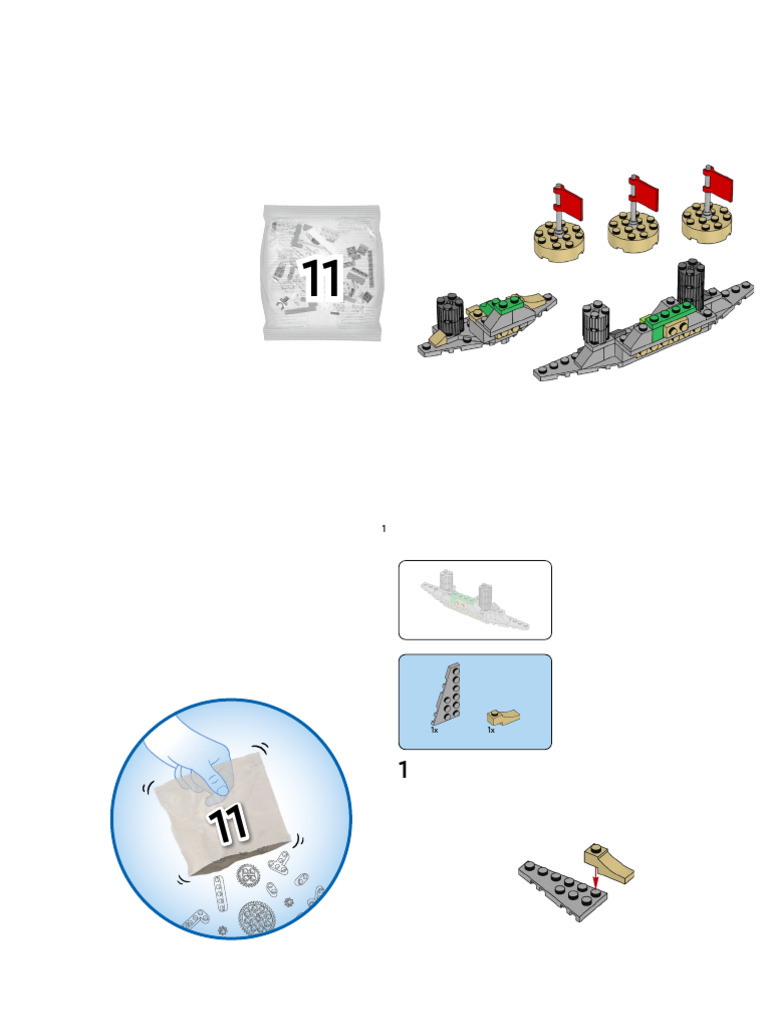 11

1

1x
1x

1

11