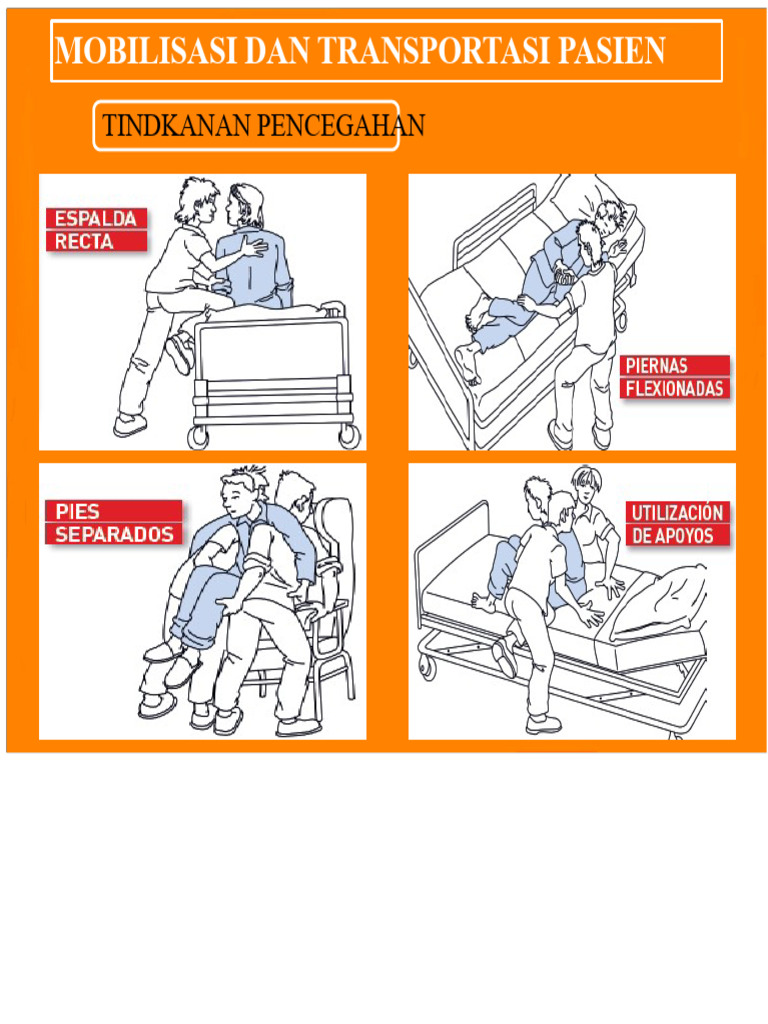 MOBILISASI DAN TRANSPORTASI PASIEN

TINDKANAN PENCEGAHAN

ESPALDA RECTA

PIERNAS FLEXIONADAS

PIES SEPARADOS

UTILIZACIÓN DE APOYOS