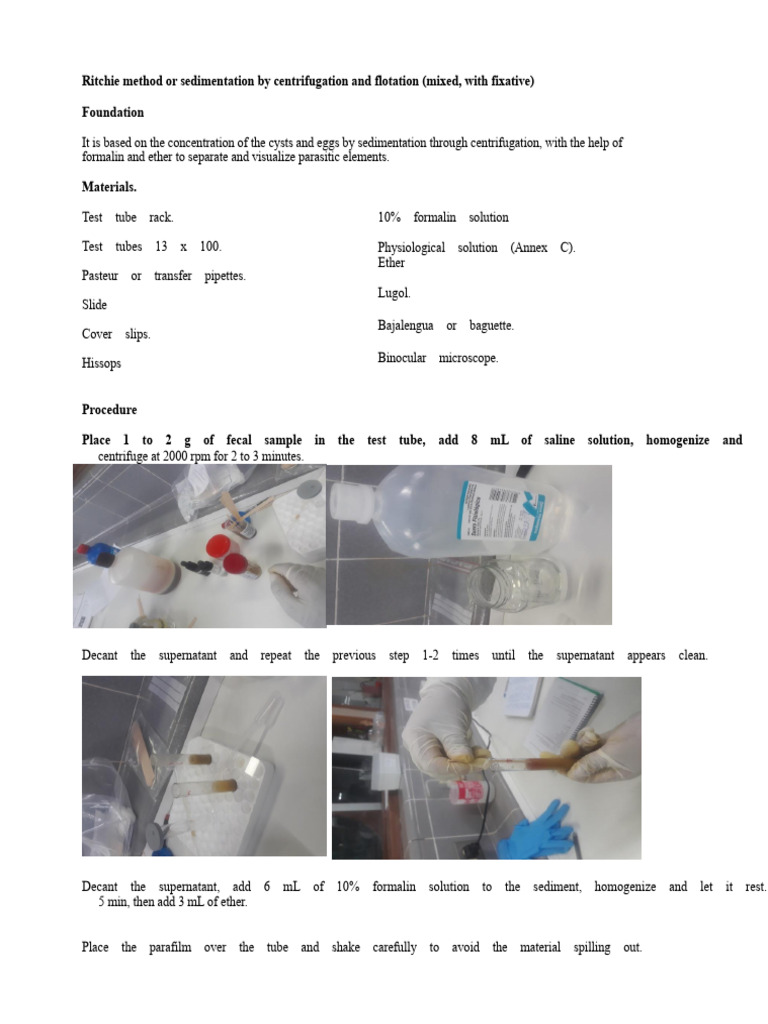 Ritchie method or sedimentation by centrifugation and flotation (mixed, with fixative)

Foundation

It is based on the concentration of the cysts and eggs by sedimentation through centrifugation, with the help of formalin and ether to separate and visualize parasitic elements.

Materials.

Test tube rack.

Test tubes 13 x 100.

Pasteur or transfer pipettes.

Slide

Cover slips.

Hissops

10% formalin solution

Physiological solution (Annex C). Ether

Lugol.

Bajalengua or baguette.

Binocular microscope.

Procedure

Place 1 to 2 g of fecal sample in the test tube, add 8 mL of saline solution, homogenize and centrifuge at 2000 rpm for 2 to 3 minutes.

Decant the supernatant and repeat the previous step 1-2 times until the supernatant appears clean.

Decant the supernatant, add 6 mL of 10% formalin solution to the sediment, homogenize and let it rest. 5 min, then add 3 mL of ether.

Place the parafilm over the tube and shake carefully to avoid the material spilling out.