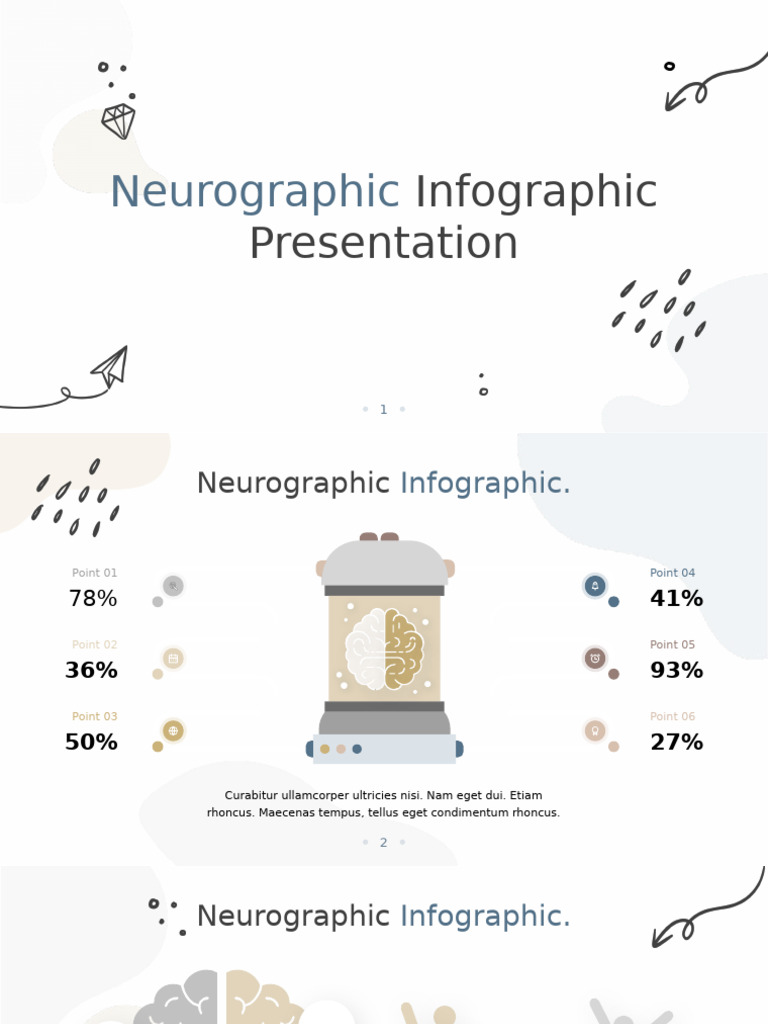 Neurographic Infographic Presentation

1

Neurographic Infographic.

Point 01
78%

Point 02
36%

Point 03
50%

Point 04
41%

Point 05
93%

Point 06
27%

Curabitur ullamcorper ultricies nisi. Nam eget dui. Etiam rhoncus. Maecenas tempus, tellus eget condimentum rhoncus.

2

Neurographic Infographic.