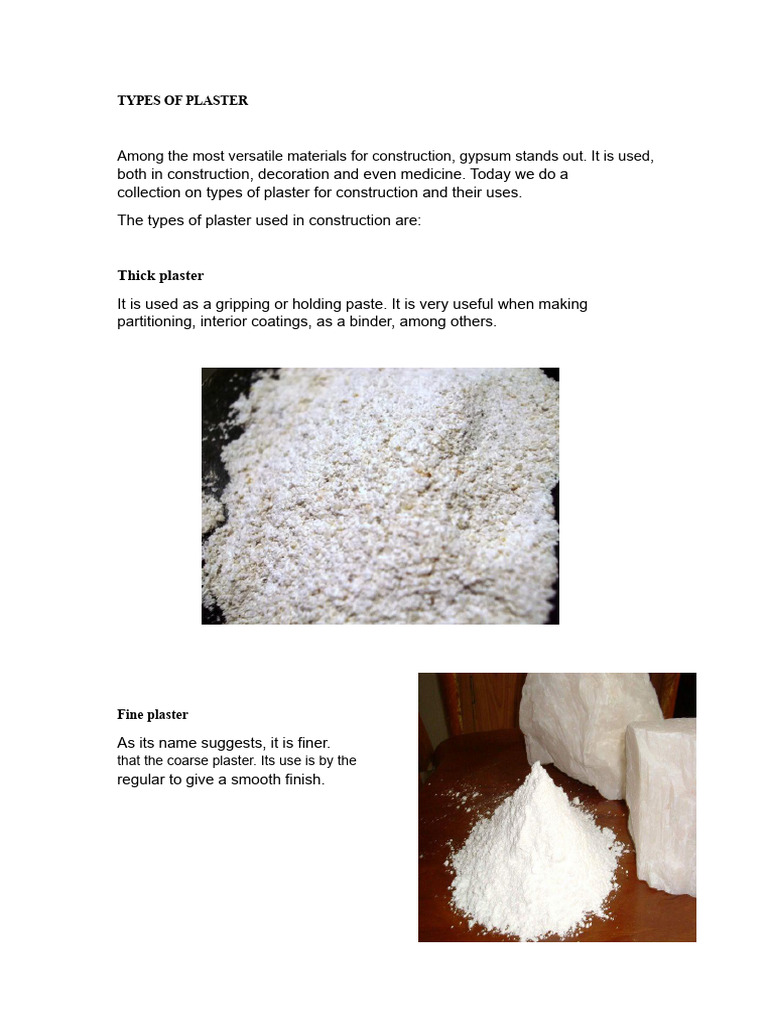 TYPES OF PLASTER

Among the most versatile materials for construction, gypsum stands out. It is used, both in construction, decoration and even medicine. Today we do a collection on types of plaster for construction and their uses.

The types of plaster used in construction are:

Thick plaster

It is used as a gripping or holding paste. It is very useful when making partitioning, interior coatings, as a binder, among others.

Fine plaster

As its name suggests, it is finer. that the coarse plaster. Its use is by the regular to give a smooth finish.