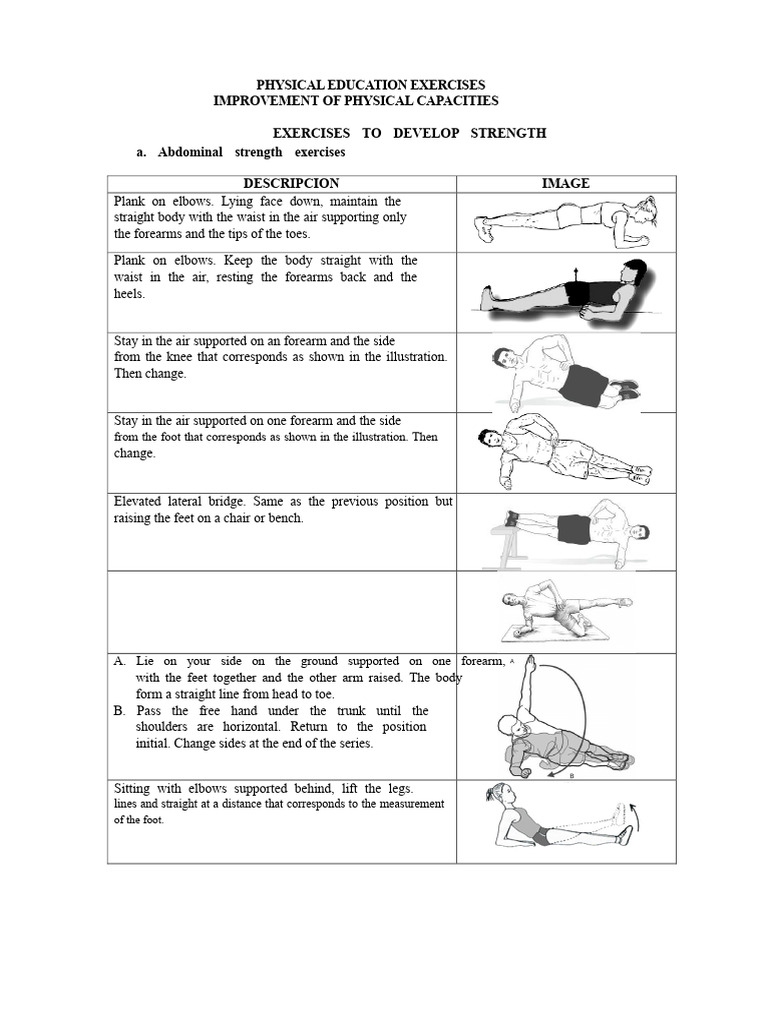 PHYSICAL EDUCATION EXERCISES
IMPROVEMENT OF PHYSICAL CAPACITIES

EXERCISES TO DEVELOP STRENGTH

a. Abdominal strength exercises

| DESCRIPCION | IMAGE |
|---|---|
| Plank on elbows. Lying face down, maintain the straight body with the waist in the air supporting only the forearms and the tips of the toes. | |
| Plank on elbows. Keep the body straight with the waist in the air, resting the forearms back and the heels. | |
| Stay in the air supported on an forearm and the side from the knee that corresponds as shown in the illustration. Then change. | |
| Stay in the air supported on one forearm and the side from the foot that corresponds as shown in the illustration. Then change. | |
| Elevated lateral bridge. Same as the previous position but raising the feet on a chair or bench. | |
| | |
| A. Lie on your side on the ground supported on one forearm, with the feet together and the other arm raised. The body form a straight line from head to toe. B. Pass the free hand under the trunk until the shoulders are horizontal. Return to the position initial. Change sides at the end of the series. | A B |
| Sitting with elbows supported behind, lift the legs. lines and straight at a distance that corresponds to the measurement of the foot. | |