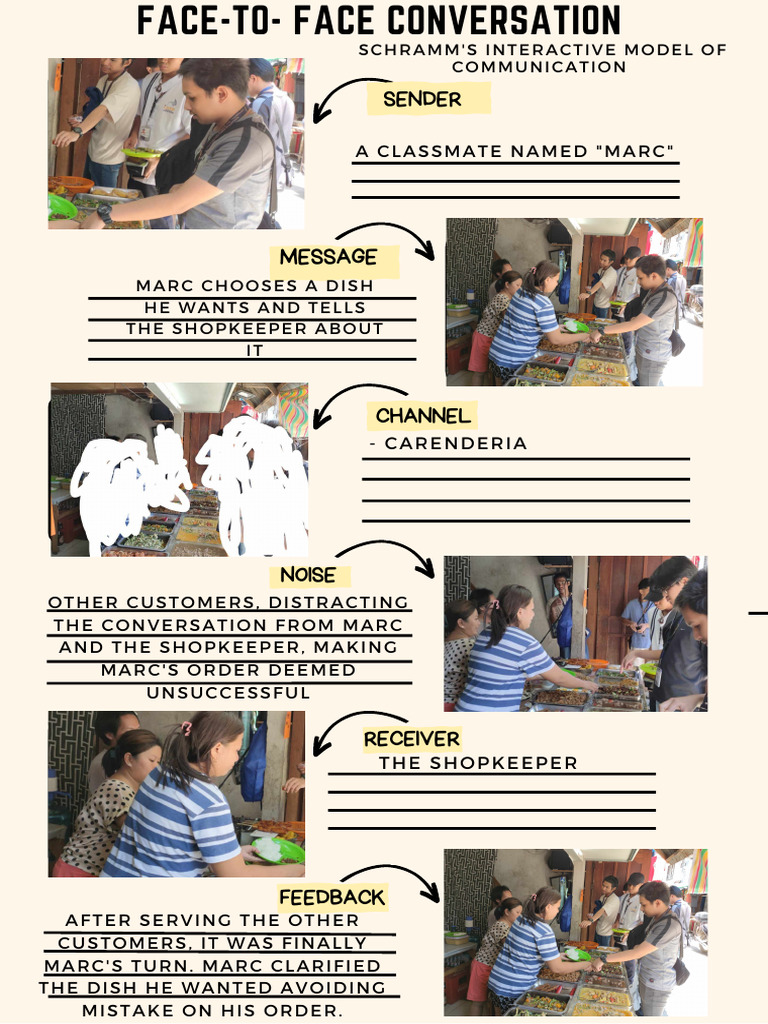 FACE-TO- FACE CONVERSATION

SCHRAMM'S INTERACTIVE MODEL OF COMMUNICATION

SENDER

A CLASSMATE NAMED "MARC"

MESSAGE

MARC CHOOSES A DISH HE WANTS AND TELLS THE SHOPKEEPER ABOUT IT

CHANNEL

- CARENDERIA

NOISE

OTHER CUSTOMERS, DISTRACTING THE CONVERSATION FROM MARC AND THE SHOPKEEPER, MAKING MARC'S ORDER DEEMED UNSUCCESSFUL

RECEIVER

THE SHOPKEEPER

FEEDBACK

AFTER SERVING THE OTHER CUSTOMERS, IT WAS FINALLY MARC'S TURN. MARC CLARIFIED THE DISH HE WANTED AVOIDING MISTAKE ON HIS ORDER.