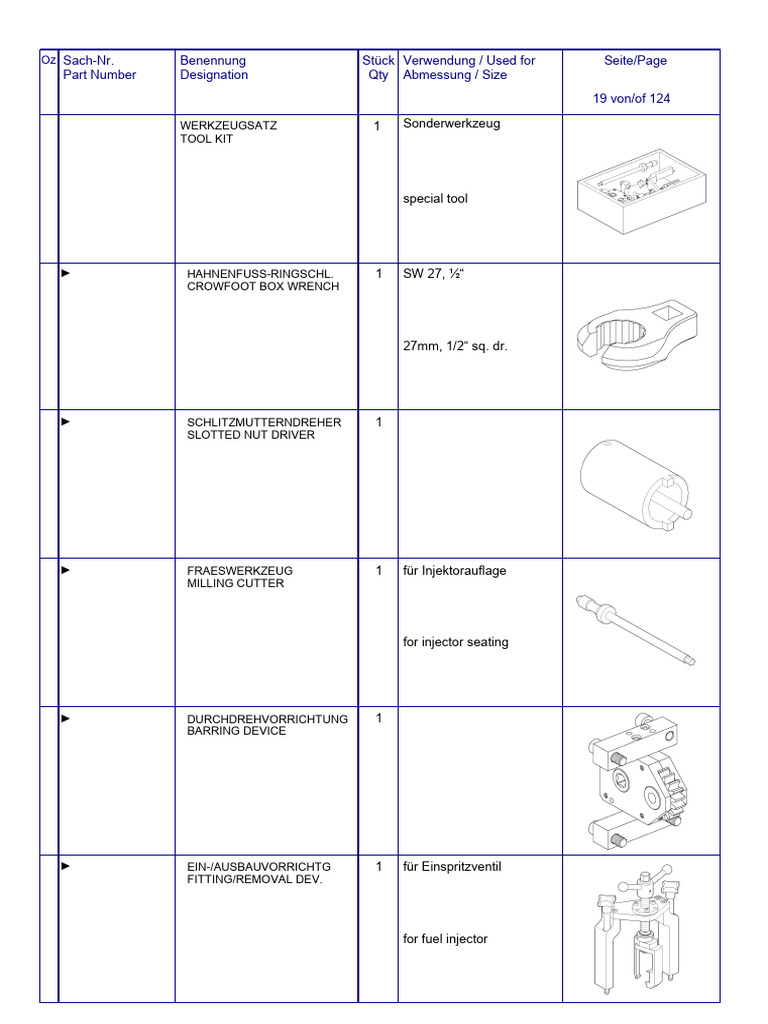 | Oz | Sach-Nr. Part Number | Benennung Designation | Stück Qty | Verwendung / Used for Abmessung / Size | Seite/Page 19 von/of 124 |
|---|---|---|---|---|---|
| | | WERKZEUGSATZ TOOL KIT | 1 | Sonderwerkzeug special tool | |
| | ► | HAHNENFUSS-RINGSCHL. CROWFOOT BOX WRENCH | 1 | SW 27, ½" 27mm, 1/2" sq. dr. | |
| | ► | SCHLITZMUTTERNDREHER SLOTTED NUT DRIVER | 1 | | |
| | ► | FRAESWERKZEUG MILLING CUTTER | 1 | für Injektorauflage for injector seating | |
| | ► | DURCHDREHVORRICHTUNG BARRING DEVICE | 1 | | |
| | ► | EIN-/AUSBAUVORRICHTG FITTING/REMOVAL DEV. | 1 | für Einspritzventil for fuel injector | |