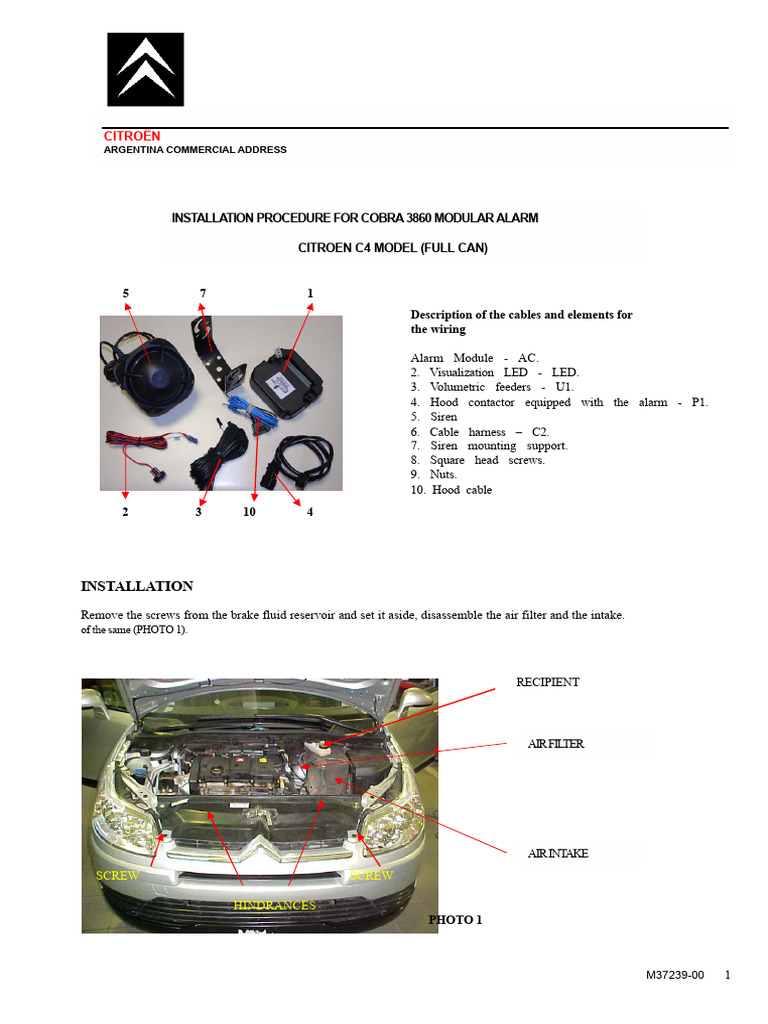 CITROËN
ARGENTINA COMMERCIAL ADDRESS

INSTALLATION PROCEDURE FOR COBRA 3860 MODULAR ALARM

CITROEN C4 MODEL (FULL CAN)

5 7 1

2 3 10 4

Description of the cables and elements for the wiring

Alarm Module - AC.
2. Visualization LED - LED.
3. Volumetric feeders - U1.
4. Hood contactor equipped with the alarm - P1.
5. Siren
6. Cable harness – C2.
7. Siren mounting support.
8. Square head screws.
9. Nuts.
10. Hood cable

INSTALLATION

Remove the screws from the brake fluid reservoir and set it aside, disassemble the air filter and the intake. of the same (PHOTO 1).

RECIPIENT

AIR FILTER

AIR INTAKE

SCREW

SCREW

HINDRANCES

PHOTO 1

M37239-00 1