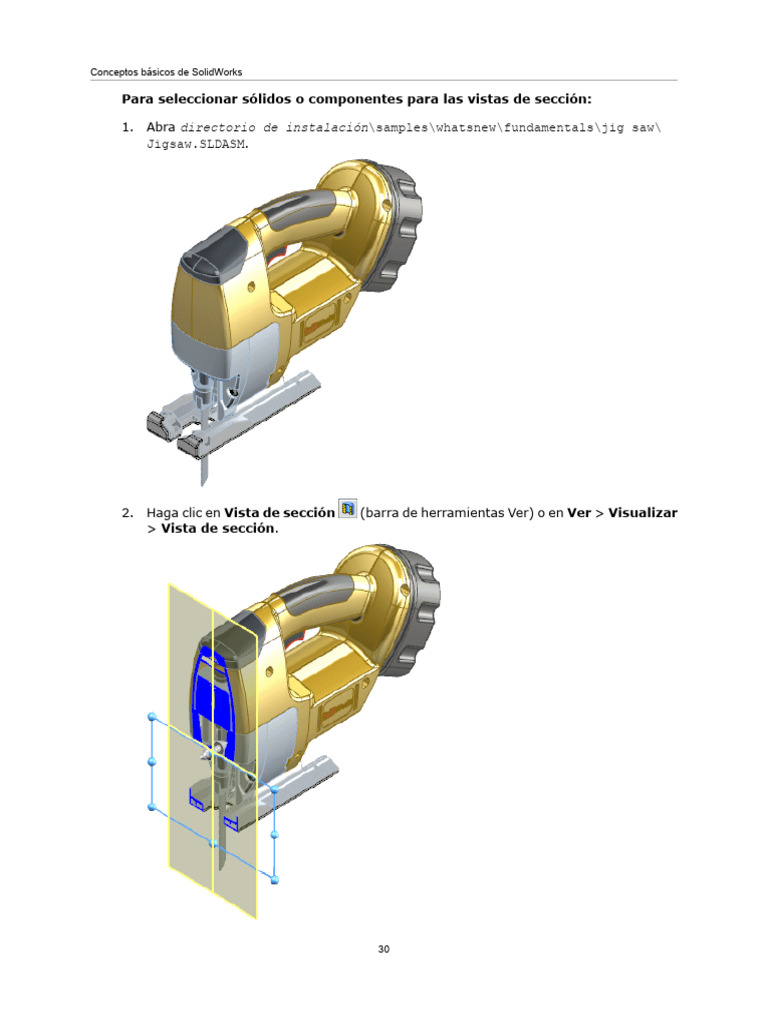 Conceptos básicos de SolidWorks

Para seleccionar sólidos o componentes para las vistas de sección:

1. Abra directorio de instalación\samples\whatsnew\fundamentals\jig saw\Jigsaw.SLDASM.

2. Haga clic en Vista de sección (barra de herramientas Ver) o en Ver > Visualizar > Vista de sección.

30