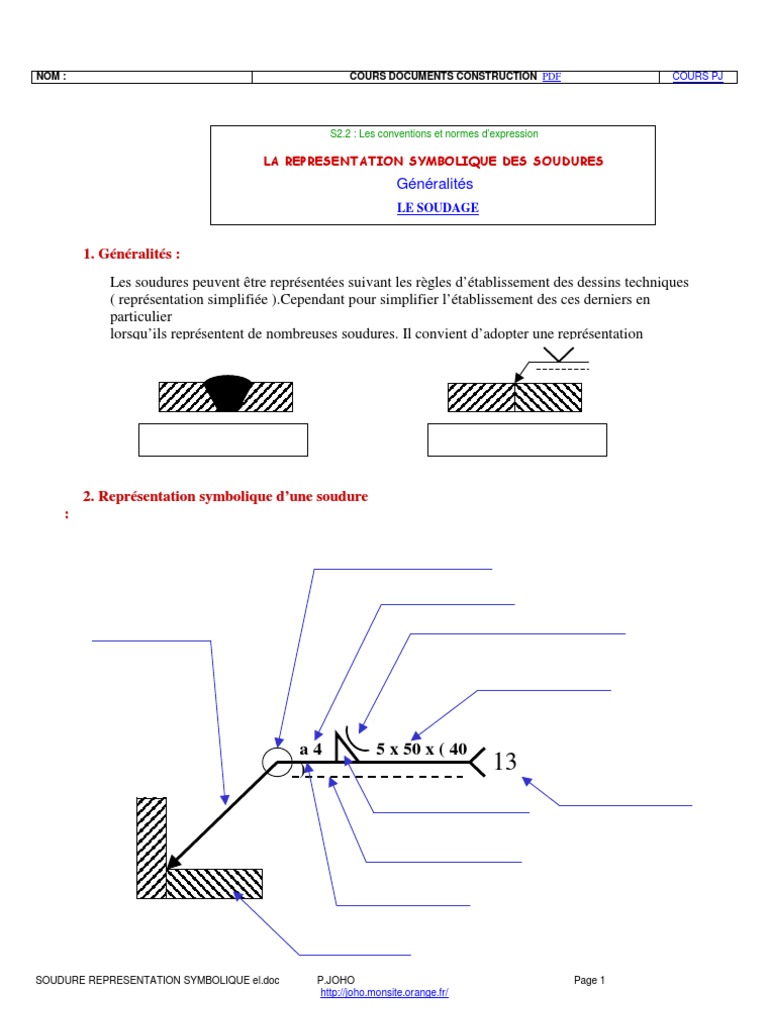 | NOM : | COURS DOCUMENTS CONSTRUCTION PDF | COURS PJ |
|---|---|---|

S2.2 : Les conventions et normes d'expression

LA REPRESENTATION SYMBOLIQUE DES SOUDURES

Généralités

LE SOUDAGE

1. Généralités :

Les soudures peuvent être représentées suivant les règles d'établissement des dessins techniques ( représentation simplifiée ).Cependant pour simplifier l'établissement des ces derniers en particulier lorsqu'ils représentent de nombreuses soudures. Il convient d'adopter une représentation

2. Représentation symbolique d'une soudure :

a 4

5 x 50 x ( 40

13

SOUDURE REPRESENTATION SYMBOLIQUE el.doc P.JOHO Page 1
http://joho.monsite.orange.fr/