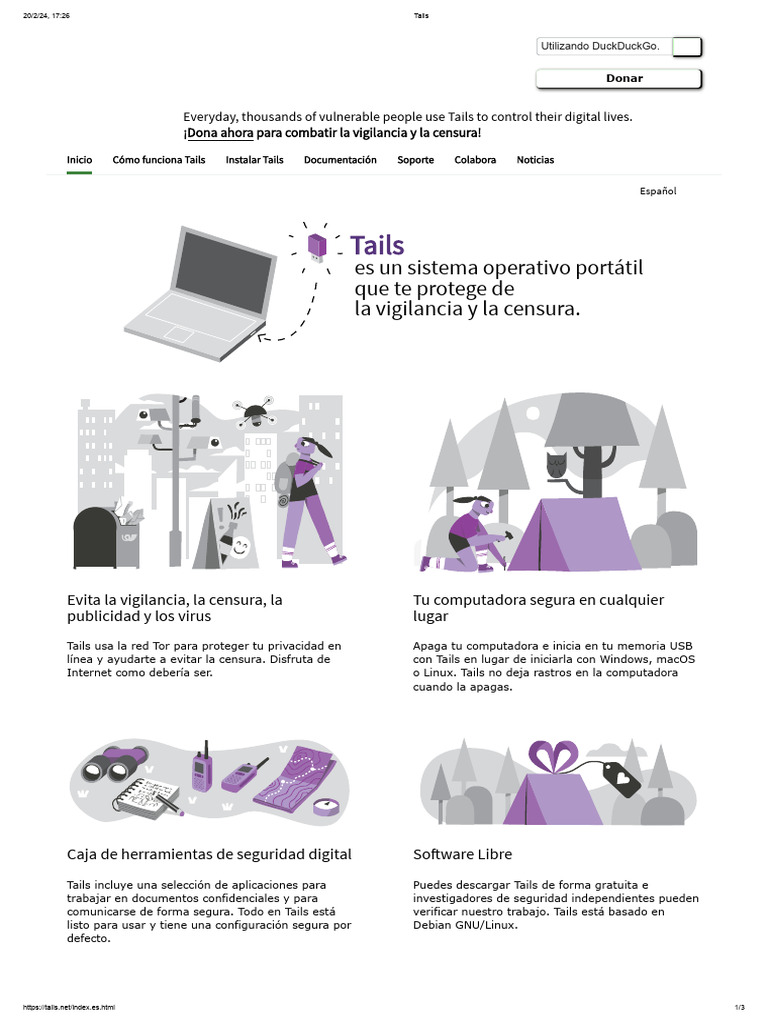 20/2/24, 17:26

Tails

Utilizando DuckDuckGo.

Donar

Everyday, thousands of vulnerable people use Tails to control their digital lives.
¡Dona ahora para combatir la vigilancia y la censura!

Inicio Cómo funciona Tails Instalar Tails Documentación Soporte Colabora Noticias

Español

Tails
es un sistema operativo portátil que te protege de la vigilancia y la censura.

Evita la vigilancia, la censura, la publicidad y los virus

Tails usa la red Tor para proteger tu privacidad en línea y ayudarte a evitar la censura. Disfruta de Internet como debería ser.

Tu computadora segura en cualquier lugar

Apaga tu computadora e inicia en tu memoria USB con Tails en lugar de iniciarla con Windows, macOS o Linux. Tails no deja rastros en la computadora cuando la apagas.

Caja de herramientas de seguridad digital

Tails incluye una selección de aplicaciones para trabajar en documentos confidenciales y para comunicarse de forma segura. Todo en Tails está listo para usar y tiene una configuración segura por defecto.

Software Libre

Puedes descargar Tails de forma gratuita e investigadores de seguridad independientes pueden verificar nuestro trabajo. Tails está basado en Debian GNU/Linux.

https://tails.net/index.es.html

1/3