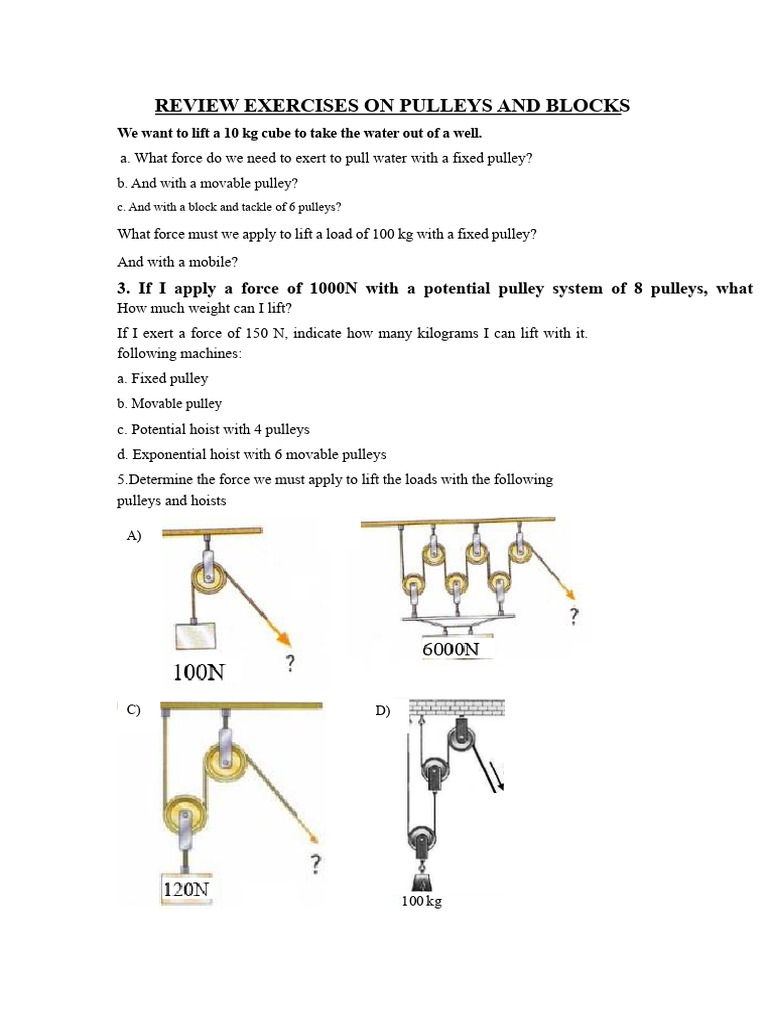 REVIEW EXERCISES ON PULLEYS AND BLOCKS

We want to lift a 10 kg cube to take the water out of a well.

a. What force do we need to exert to pull water with a fixed pulley?

b. And with a movable pulley?

c. And with a block and tackle of 6 pulleys?

What force must we apply to lift a load of 100 kg with a fixed pulley?

And with a mobile?

3. If I apply a force of 1000N with a potential pulley system of 8 pulleys, what How much weight can I lift?

If I exert a force of 150 N, indicate how many kilograms I can lift with it. following machines:

a. Fixed pulley

b. Movable pulley

c. Potential hoist with 4 pulleys

d. Exponential hoist with 6 movable pulleys

5.Determine the force we must apply to lift the loads with the following pulleys and hoists

A)

100N

?

6000N

?

C)

120N

?

D)

100 kg