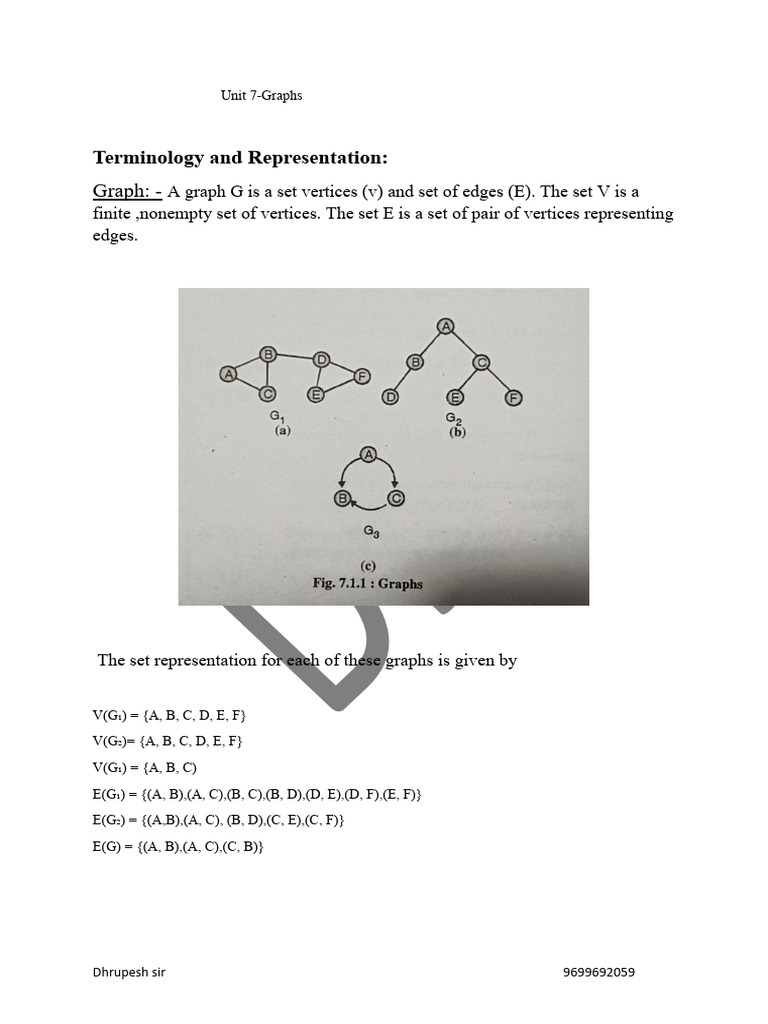 Unit 7-Graphs

Terminology and Representation:

Graph: - A graph G is a set vertices (v) and set of edges (E). The set V is a finite ,nonempty set of vertices. The set E is a set of pair of vertices representing edges.

A B C D E F
$G_1$
(a)
A B C D E F
$G_2$
(b)
A B C
$G_3$
(c)
Fig. 7.1.1 : Graphs

The set representation for each of these graphs is given by

V($G_1$) = {A, B, C, D, E, F}

V($G_2$)= {A, B, C, D, E, F}

V($G_1$) = {A, B, C)

E($G_1$) = {(A, B),(A, C),(B, C),(B, D),(D, E),(D, F),(E, F)}

E($G_2$) = {(A,B),(A, C), (B, D),(C, E),(C, F)}

E(G) = {(A, B),(A, C),(C, B)}

Dhrupesh sir

9699692059