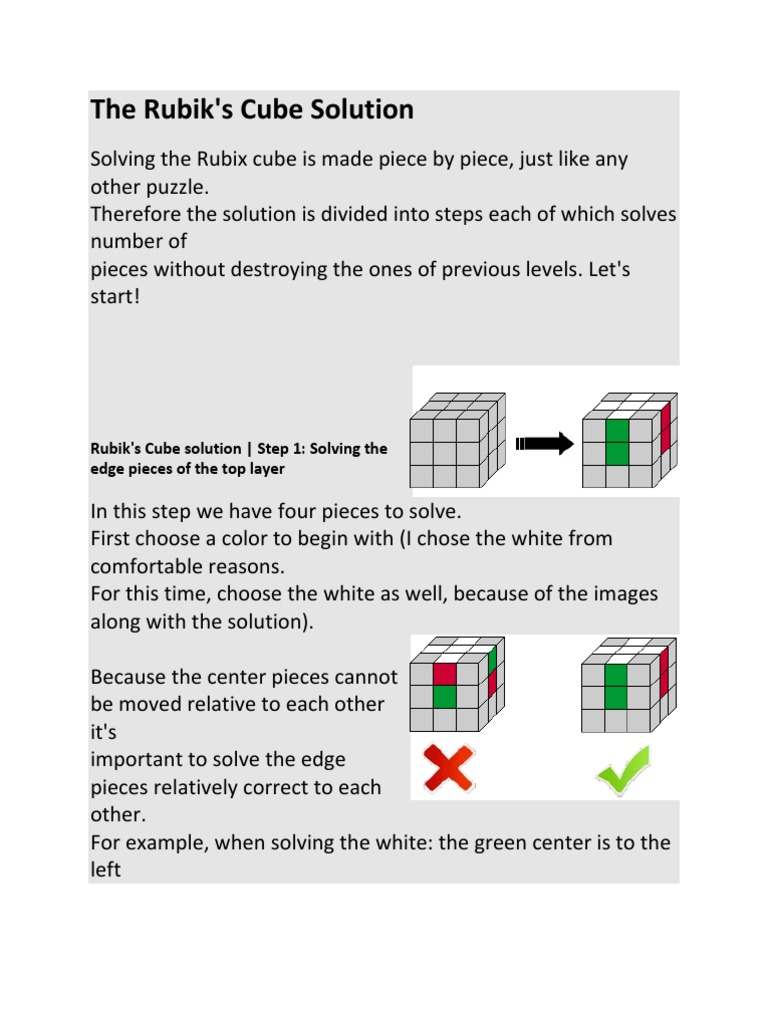 The Rubik's Cube Solution

Solving the Rubix cube is made piece by piece, just like any other puzzle.
Therefore the solution is divided into steps each of which solves number of
pieces without destroying the ones of previous levels. Let's start!

Rubik's Cube solution | Step 1: Solving the edge pieces of the top layer

In this step we have four pieces to solve.
First choose a color to begin with (I chose the white from comfortable reasons.
For this time, choose the white as well, because of the images along with the solution).

Because the center pieces cannot be moved relative to each other it's
important to solve the edge pieces relatively correct to each other.
For example, when solving the white: the green center is to the left