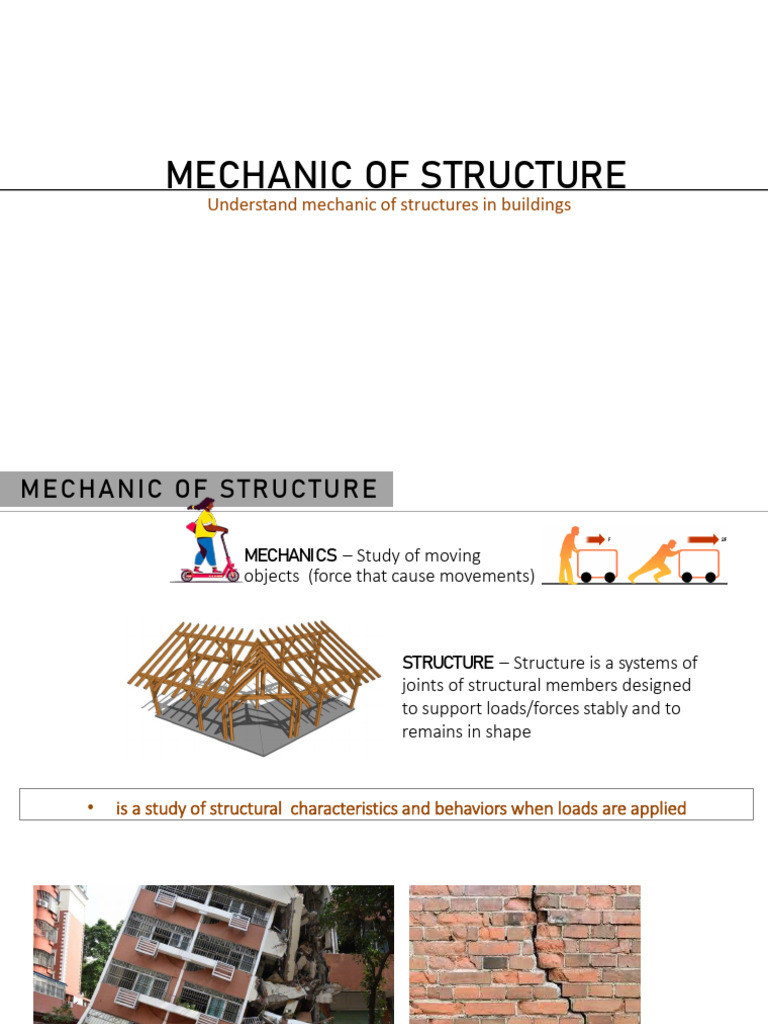 MECHANIC OF STRUCTURE

Understand mechanic of structures in buildings

MECHANIC OF STRUCTURE

MECHANICS – Study of moving objects (force that cause movements)

F

2F

STRUCTURE – Structure is a systems of joints of structural members designed to support loads/forces stably and to remains in shape

• is a study of structural characteristics and behaviors when loads are applied