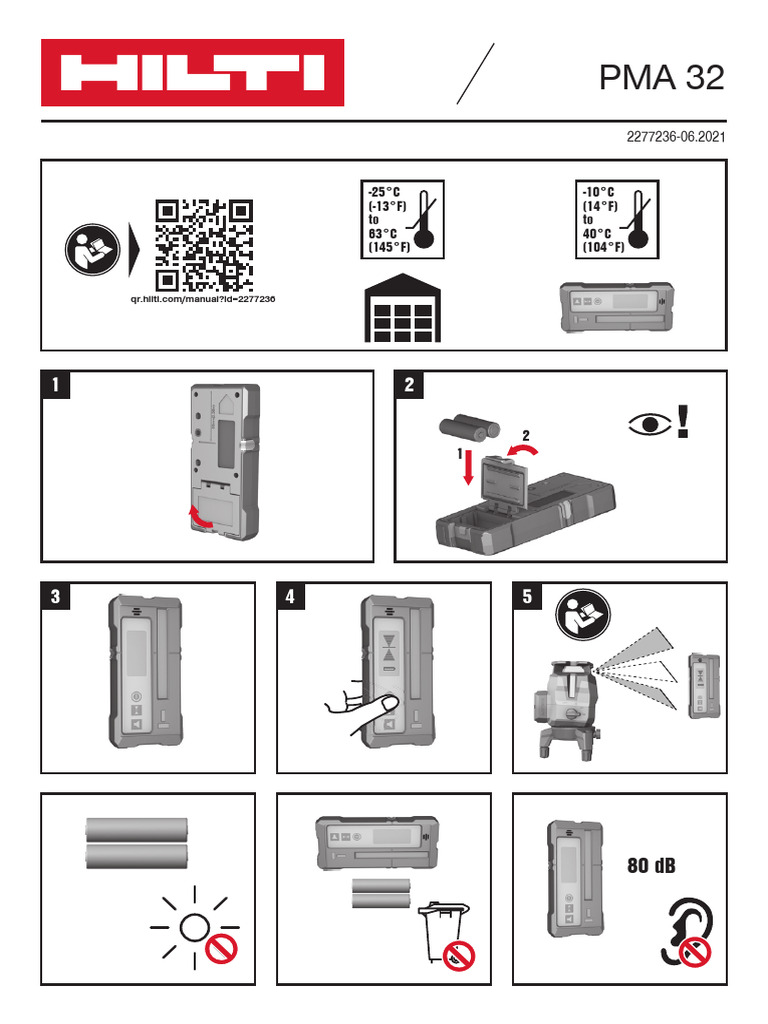 HILTI

PMA 32

2277236-06.2021

qr.hilti.com/manual?id=2277236

-25°C
(-13°F)
to
63°C
(145°F)

-10°C
(14°F)
to
40°C
(104°F)

1

2

1

2

3

4

5

80 dB