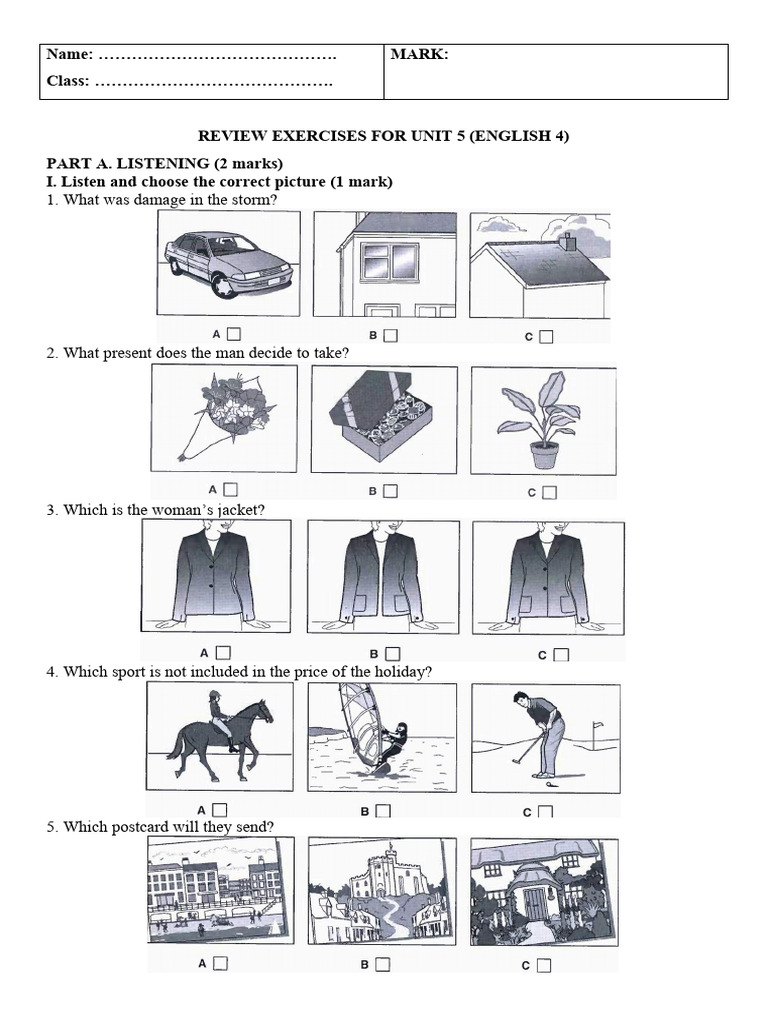 | Name: ……………………………………. Class: ……………………………………. | MARK: |
|---|---|

REVIEW EXERCISES FOR UNIT 5 (ENGLISH 4)

PART A. LISTENING (2 marks)
I. Listen and choose the correct picture (1 mark)
1. What was damage in the storm?

A ☐ B ☐ C ☐

2. What present does the man decide to take?

A ☐ B ☐ C ☐

3. Which is the woman's jacket?

A ☐ B ☐ C ☐

4. Which sport is not included in the price of the holiday?

A ☐ B ☐ C ☐

5. Which postcard will they send?

A ☐ B ☐ C ☐