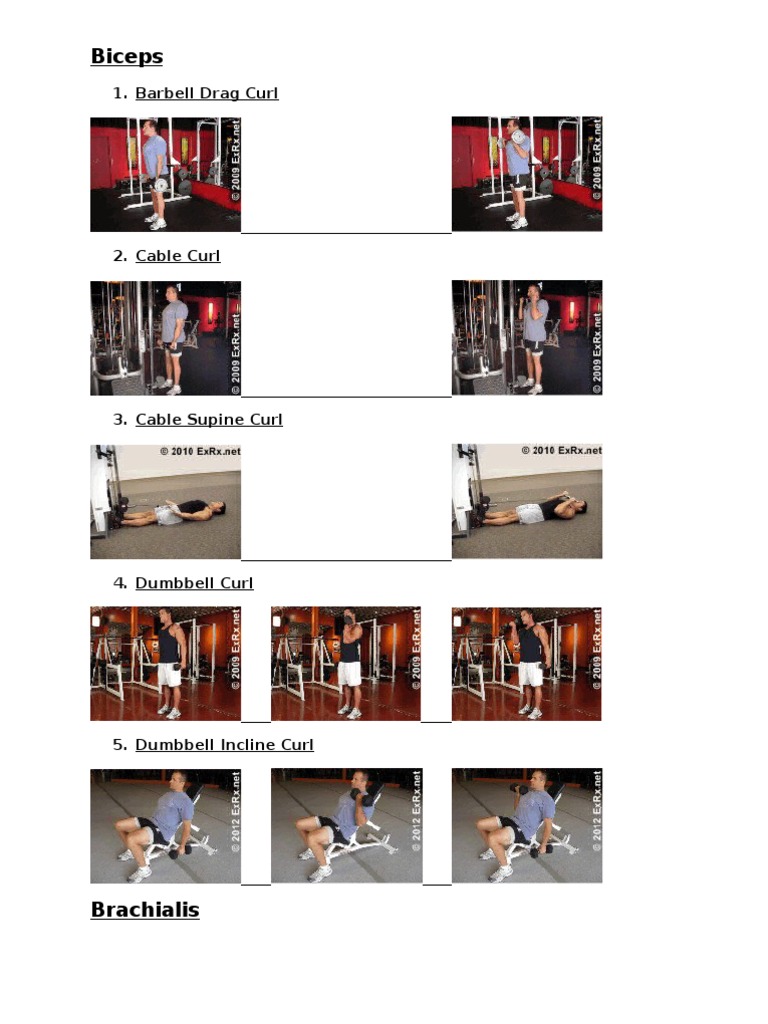 Biceps

1. Barbell Drag Curl

© 2009 ExRx.net

© 2009 ExRx.net

2. Cable Curl

© 2009 ExRx.net

© 2009 ExRx.net

3. Cable Supine Curl

© 2010 ExRx.net

© 2010 ExRx.net

4. Dumbbell Curl

© 2009 ExRx.net

© 2009 ExRx.net

© 2009 ExRx.net

5. Dumbbell Incline Curl

© 2012 ExRx.net

© 2012 ExRx.net

© 2012 ExRx.net

Brachialis