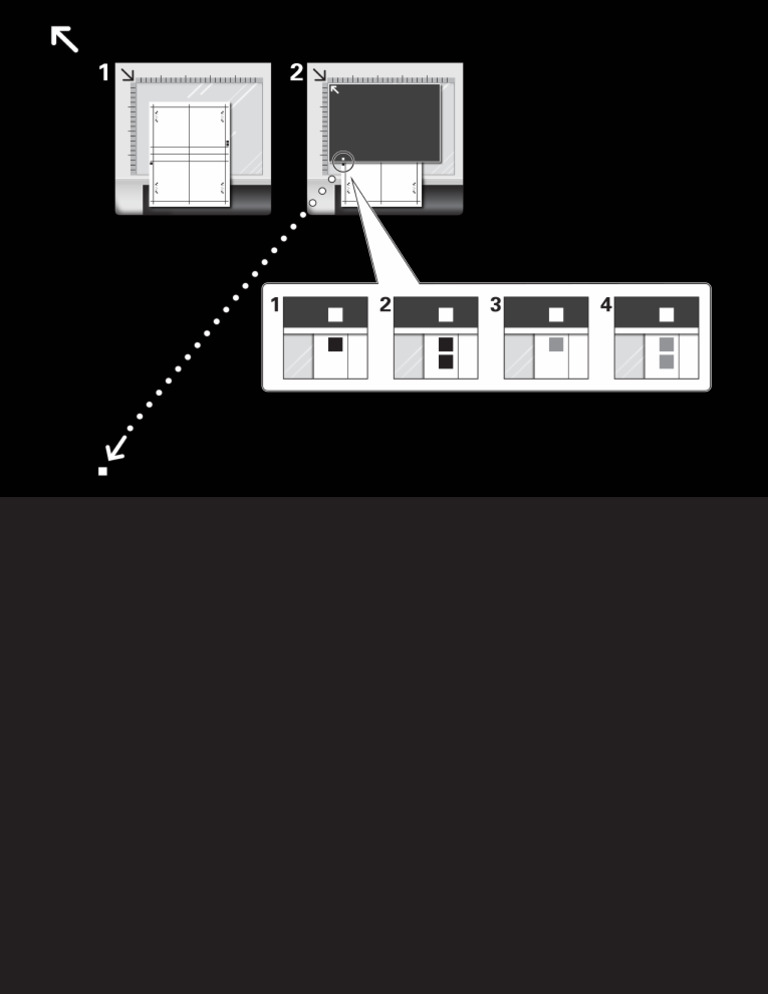 1
2
1
2
3
4