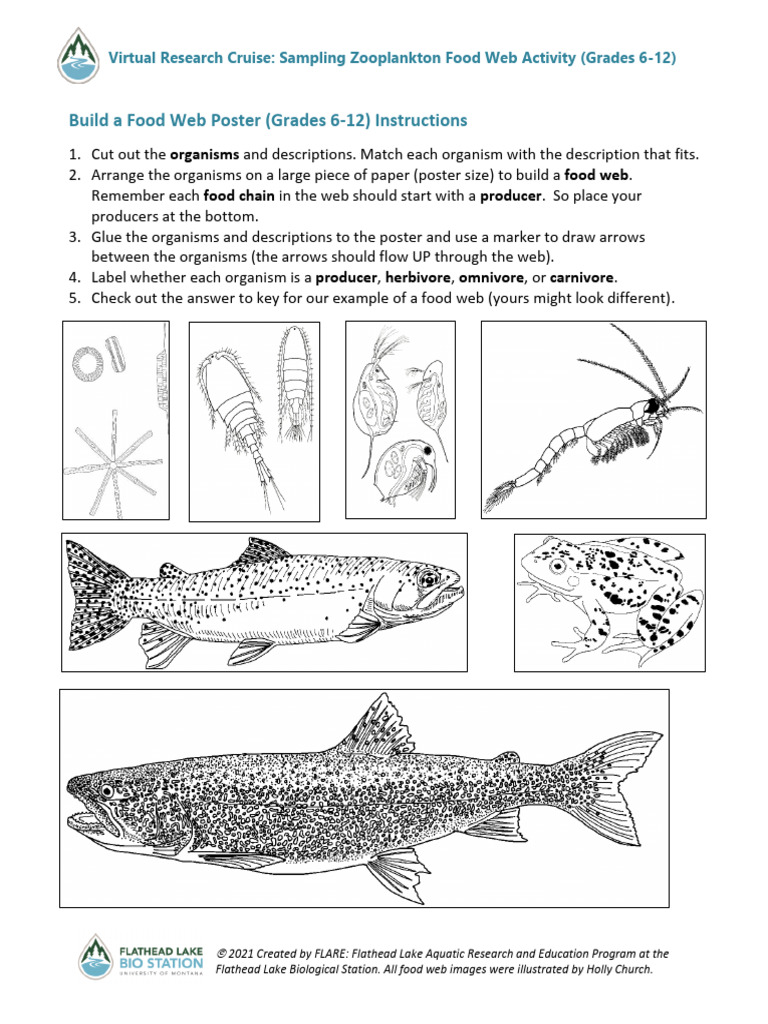 Virtual Research Cruise: Sampling Zooplankton Food Web Activity (Grades 6-12)

Build a Food Web Poster (Grades 6-12) Instructions

1. Cut out the organisms and descriptions. Match each organism with the description that fits.
2. Arrange the organisms on a large piece of paper (poster size) to build a food web. Remember each food chain in the web should start with a producer. So place your producers at the bottom.
3. Glue the organisms and descriptions to the poster and use a marker to draw arrows between the organisms (the arrows should flow UP through the web).
4. Label whether each organism is a producer, herbivore, omnivore, or carnivore.
5. Check out the answer to key for our example of a food web (yours might look different).

FLATHEAD LAKE BIO STATION UNIVERSITY OF MONTANA

© 2021 Created by FLARE: Flathead Lake Aquatic Research and Education Program at the Flathead Lake Biological Station. All food web images were illustrated by Holly Church.