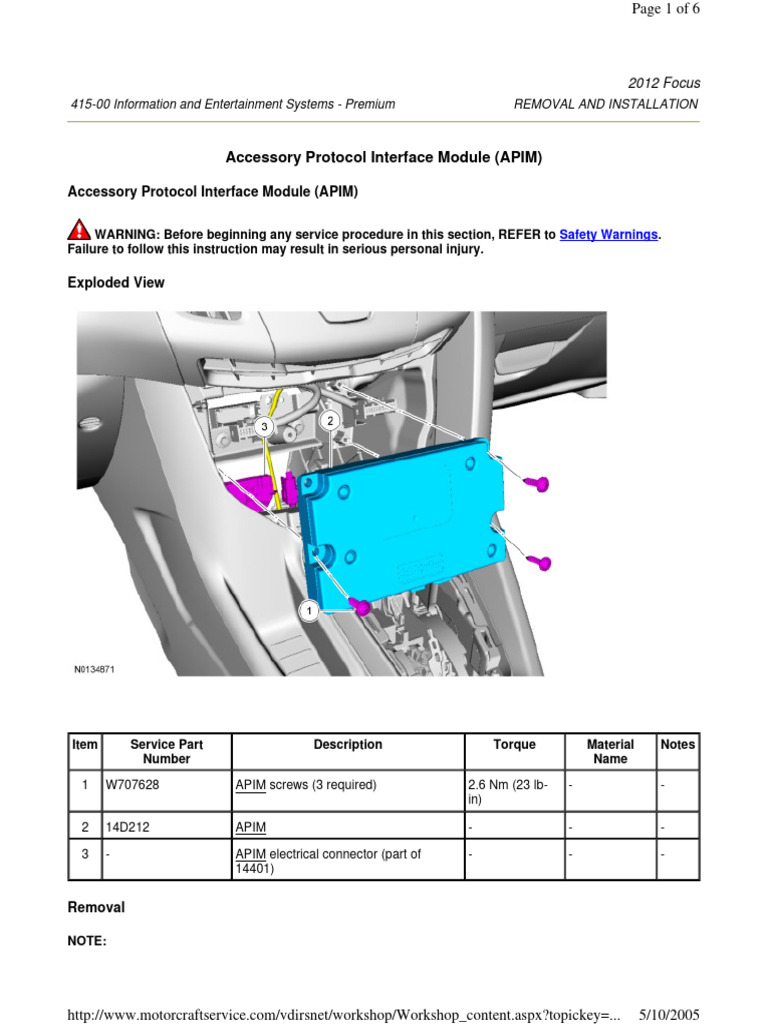 Page 1 of 6

2012 Focus

415-00 Information and Entertainment Systems - Premium REMOVAL AND INSTALLATION

Accessory Protocol Interface Module (APIM)

Accessory Protocol Interface Module (APIM)

WARNING: Before beginning any service procedure in this section, REFER to Safety Warnings. Failure to follow this instruction may result in serious personal injury.

Exploded View

3
2
1

N0134871

| Item | Service Part Number | Description | Torque | Material Name | Notes |
|---|---|---|---|---|---|
| 1 | W707628 | APIM screws (3 required) | 2.6 Nm (23 lb-in) | - | - |
| 2 | 14D212 | APIM | - | - | - |
| 3 | - | APIM electrical connector (part of 14401) | - | - | - |

Removal

NOTE:

http://www.motorcraftservice.com/vdirsnet/workshop/Workshop_content.aspx?topickey=... 5/10/2005