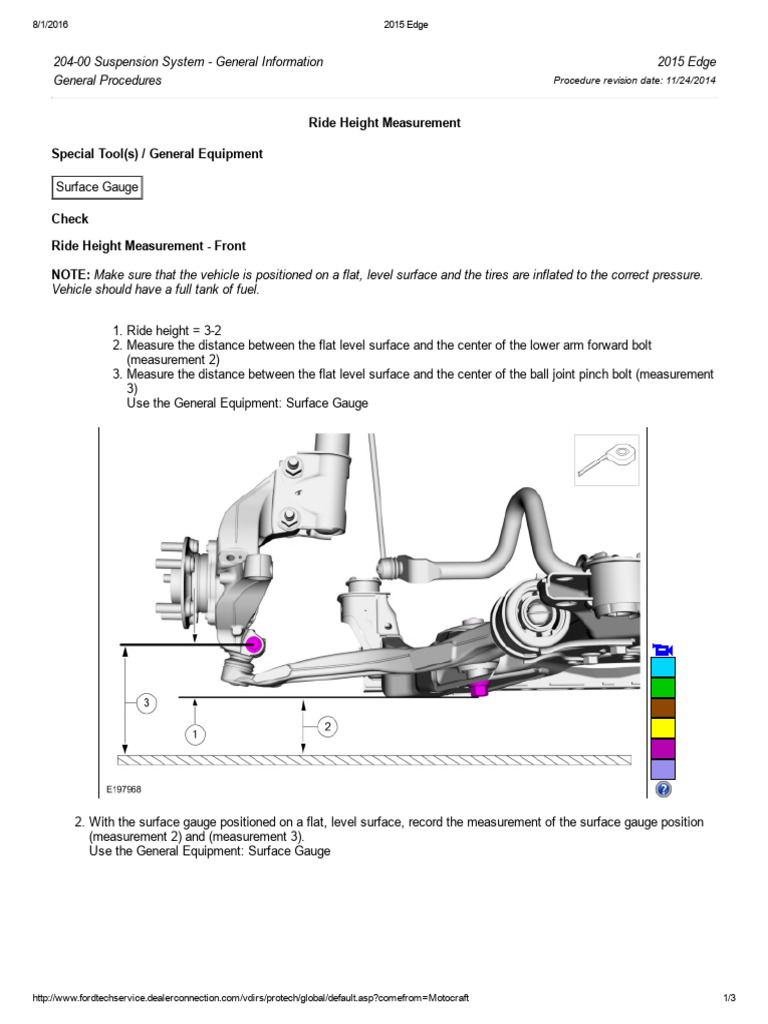 8/1/2016 2015 Edge

204-00 Suspension System - General Information
General Procedures

2015 Edge
Procedure revision date: 11/24/2014

Ride Height Measurement

Special Tool(s) / General Equipment

Surface Gauge

Check

Ride Height Measurement - Front

NOTE: Make sure that the vehicle is positioned on a flat, level surface and the tires are inflated to the correct pressure. Vehicle should have a full tank of fuel.

1. Ride height = 3-2
2. Measure the distance between the flat level surface and the center of the lower arm forward bolt (measurement 2)
3. Measure the distance between the flat level surface and the center of the ball joint pinch bolt (measurement 3)
Use the General Equipment: Surface Gauge

3
1
2
E197968

2. With the surface gauge positioned on a flat, level surface, record the measurement of the surface gauge position (measurement 2) and (measurement 3).
Use the General Equipment: Surface Gauge

http://www.fordtechservice.dealerconnection.com/vdirs/protech/global/default.asp?comefrom=Motocraft 1/3