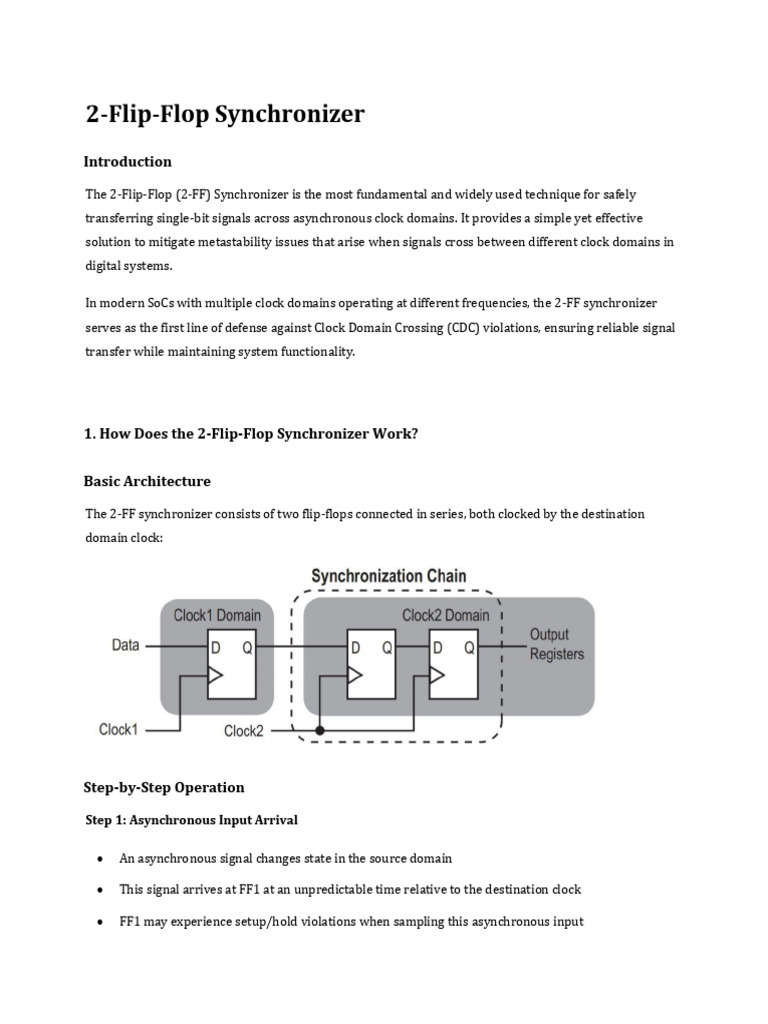 2-Flip-Flop Synchronizer

Introduction

The 2-Flip-Flop (2-FF) Synchronizer is the most fundamental and widely used technique for safely transferring single-bit signals across asynchronous clock domains. It provides a simple yet effective solution to mitigate metastability issues that arise when signals cross between different clock domains in digital systems.

In modern SoCs with multiple clock domains operating at different frequencies, the 2-FF synchronizer serves as the first line of defense against Clock Domain Crossing (CDC) violations, ensuring reliable signal transfer while maintaining system functionality.

1. How Does the 2-Flip-Flop Synchronizer Work?

Basic Architecture

The 2-FF synchronizer consists of two flip-flops connected in series, both clocked by the destination domain clock:

Synchronization Chain
Clock1 Domain
Clock2 Domain
Data
D
Q
D
Q
D
Q
Output Registers
Clock1
Clock2

Step-by-Step Operation

Step 1: Asynchronous Input Arrival

• An asynchronous signal changes state in the source domain
• This signal arrives at FF1 at an unpredictable time relative to the destination clock
• FF1 may experience setup/hold violations when sampling this asynchronous input