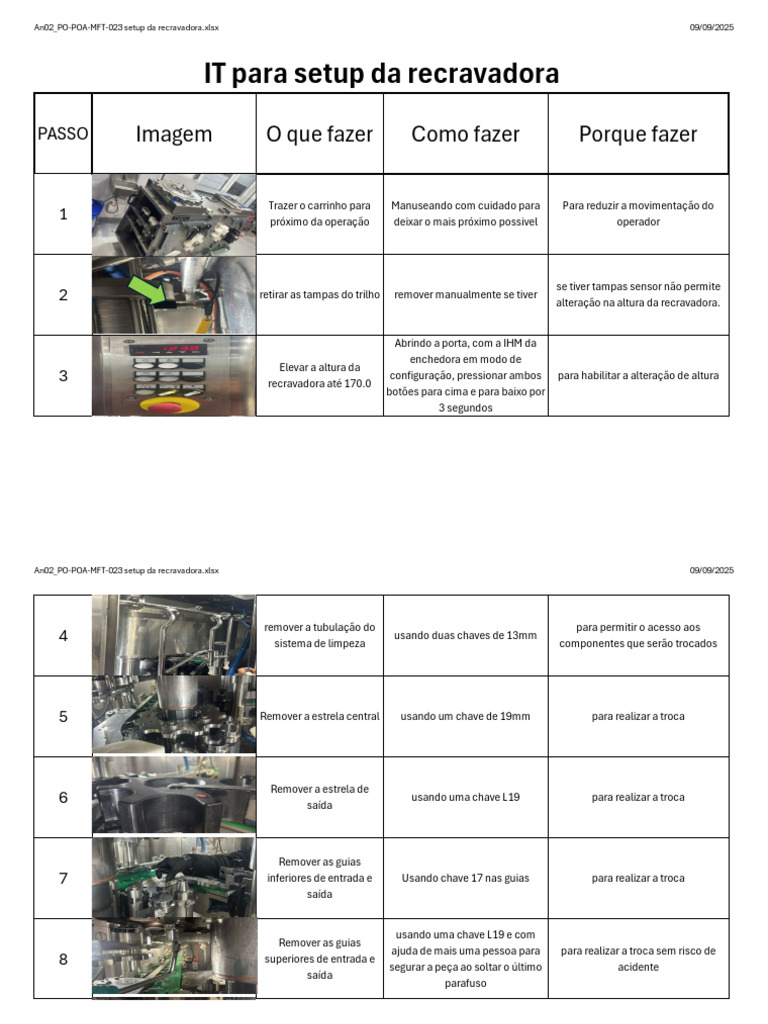 An02_PO-POA-MFT-023 setup da recravadora.xlsx 09/09/2025

IT para setup da recravadora

| PASSO | Imagem | O que fazer | Como fazer | Porque fazer |
|---|---|---|---|---|
| 1 | | Trazer o carrinho para próximo da operação | Manuseando com cuidado para deixar o mais próximo possivel | Para reduzir a movimentação do operador |
| 2 | | retirar as tampas do trilho | remover manualmente se tiver | se tiver tampas sensor não permite alteração na altura da recravadora. |
| 3 | | Elevar a altura da recravadora até 170.0 | Abrindo a porta, com a IHM da enchedora em modo de configuração, pressionar ambos botões para cima e para baixo por 3 segundos | para habilitar a alteração de altura |

An02_PO-POA-MFT-023 setup da recravadora.xlsx 09/09/2025

| | | | | |
|---|---|---|---|---|
| 4 | | remover a tubulação do sistema de limpeza | usando duas chaves de 13mm | para permitir o acesso aos componentes que serão trocados |
| 5 | | Remover a estrela central | usando um chave de 19mm | para realizar a troca |
| 6 | | Remover a estrela de saída | usando uma chave L19 | para realizar a troca |
| 7 | | Remover as guias inferiores de entrada e saída | Usando chave 17 nas guias | para realizar a troca |
| 8 | | Remover as guias superiores de entrada e saída | usando uma chave L19 e com ajuda de mais uma pessoa para segurar a peça ao soltar o último parafuso | para realizar a troca sem risco de acidente |