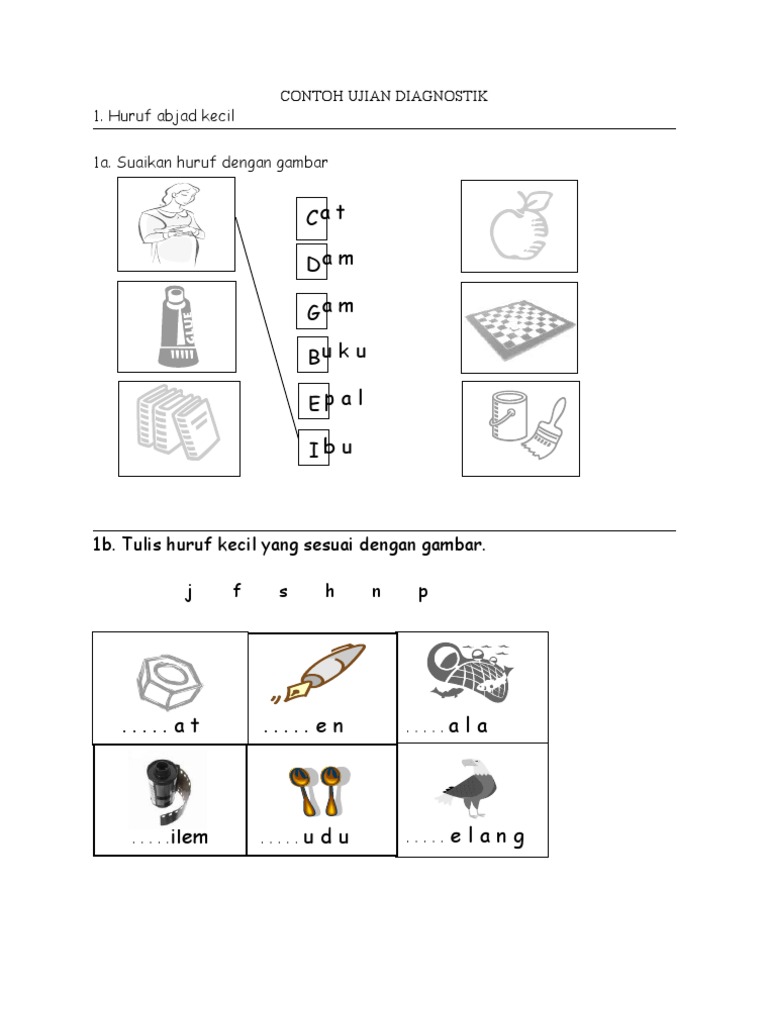 CONTOH UJIAN DIAGNOSTIK

1. Huruf abjad kecil

1a. Suaikan huruf dengan gambar

C a t

D a m

G a m

B u k u

E p a l

I b u

1b. Tulis huruf kecil yang sesuai dengan gambar.

j f s h n p

| . . . . . a t | . . . . . e n | . . . . . a l a |
|---|---|---|
| . . . . . ilem | . . . . . u d u | . . . . . e l a n g |