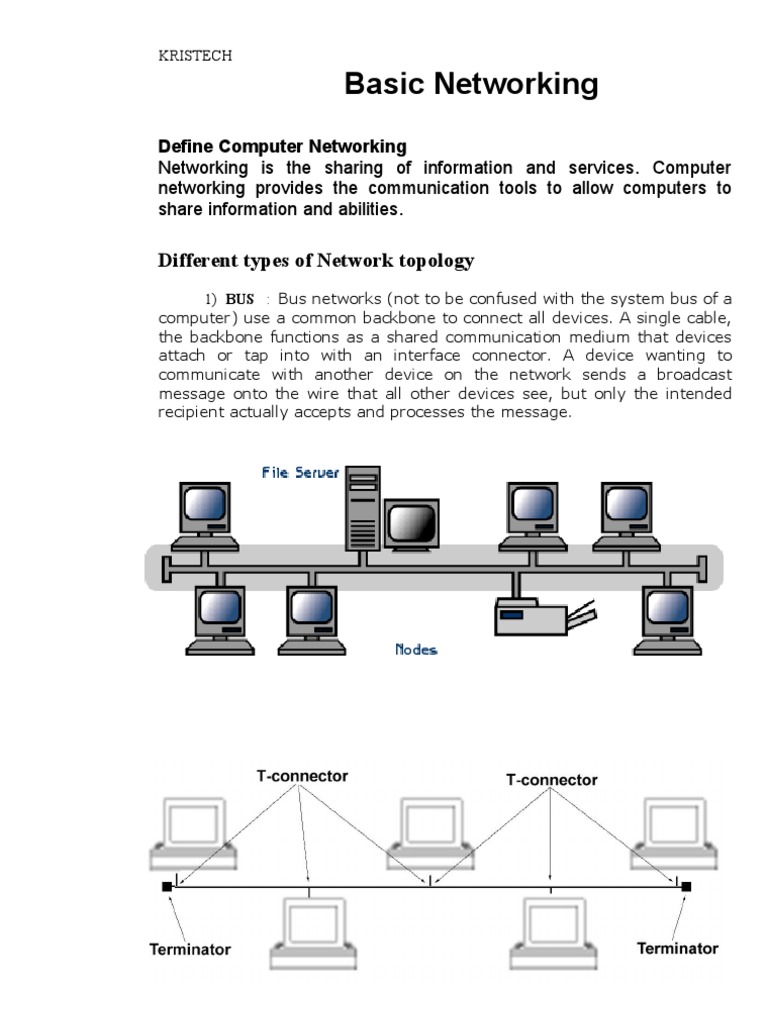 KRISTECH

Basic Networking

Define Computer Networking
Networking is the sharing of information and services. Computer networking provides the communication tools to allow computers to share information and abilities.

Different types of Network topology

1) BUS : Bus networks (not to be confused with the system bus of a computer) use a common backbone to connect all devices. A single cable, the backbone functions as a shared communication medium that devices attach or tap into with an interface connector. A device wanting to communicate with another device on the network sends a broadcast message onto the wire that all other devices see, but only the intended recipient actually accepts and processes the message.

File Server

Nodes

T-connector

T-connector

Terminator

Terminator