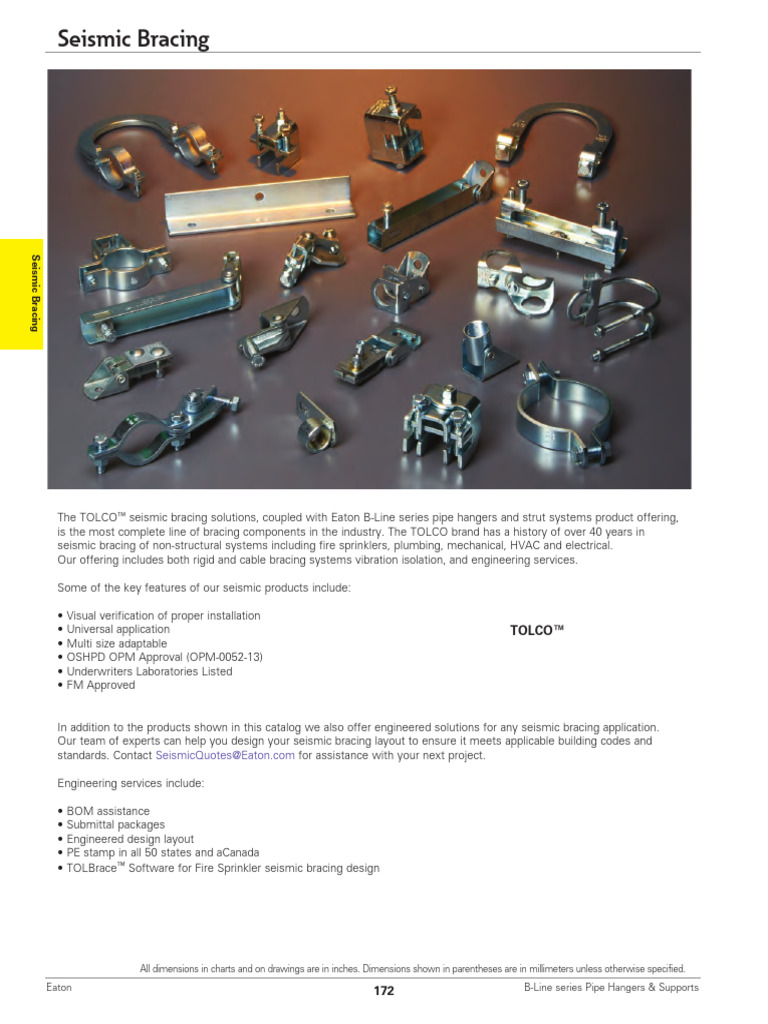 Seismic Bracing

Seismic Bracing

The TOLCO™ seismic bracing solutions, coupled with Eaton B-Line series pipe hangers and strut systems product offering, is the most complete line of bracing components in the industry. The TOLCO brand has a history of over 40 years in seismic bracing of non-structural systems including fire sprinklers, plumbing, mechanical, HVAC and electrical. Our offering includes both rigid and cable bracing systems vibration isolation, and engineering services.

Some of the key features of our seismic products include:

• Visual verification of proper installation
• Universal application
• Multi size adaptable
• OSHPD OPM Approval (OPM-0052-13)
• Underwriters Laboratories Listed
• FM Approved

TOLCO™

In addition to the products shown in this catalog we also offer engineered solutions for any seismic bracing application. Our team of experts can help you design your seismic bracing layout to ensure it meets applicable building codes and standards. Contact SeismicQuotes@Eaton.com for assistance with your next project.

Engineering services include:

• BOM assistance
• Submittal packages
• Engineered design layout
• PE stamp in all 50 states and aCanada
• TOLBrace™ Software for Fire Sprinkler seismic bracing design

All dimensions in charts and on drawings are in inches. Dimensions shown in parentheses are in millimeters unless otherwise specified.

Eaton

172

B-Line series Pipe Hangers & Supports