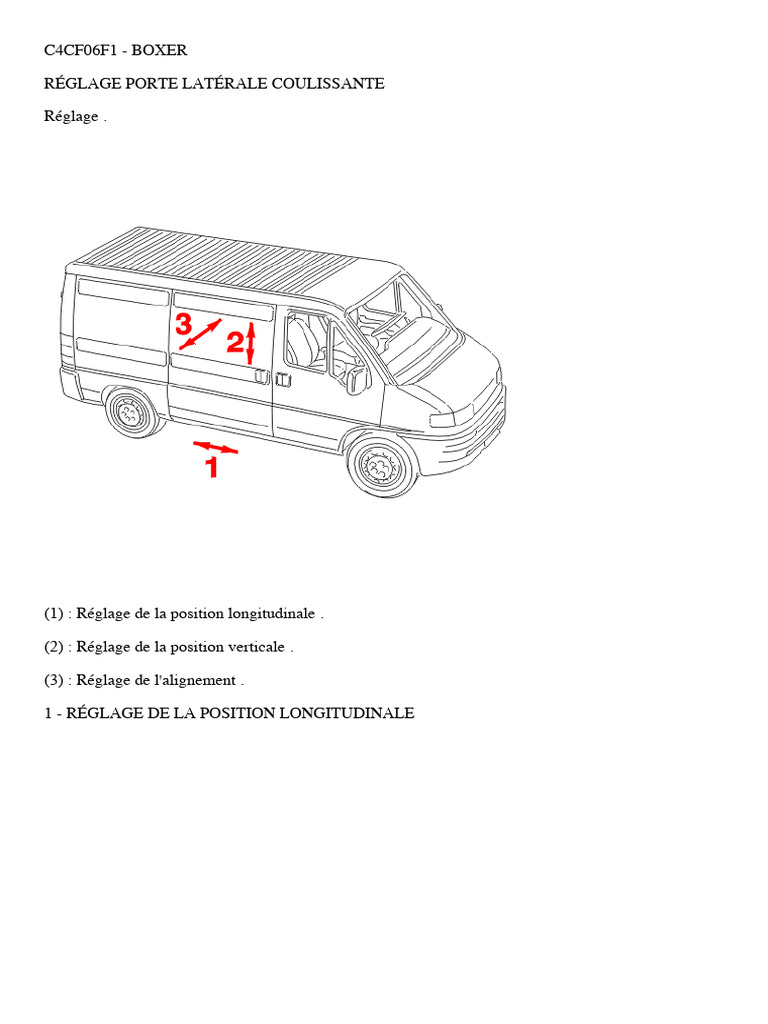 C4CF06F1 - BOXER

RÉGLAGE PORTE LATÉRALE COULISSANTE

Réglage .

3
2
1

(1) : Réglage de la position longitudinale .

(2) : Réglage de la position verticale .

(3) : Réglage de l'alignement .

1 - RÉGLAGE DE LA POSITION LONGITUDINALE