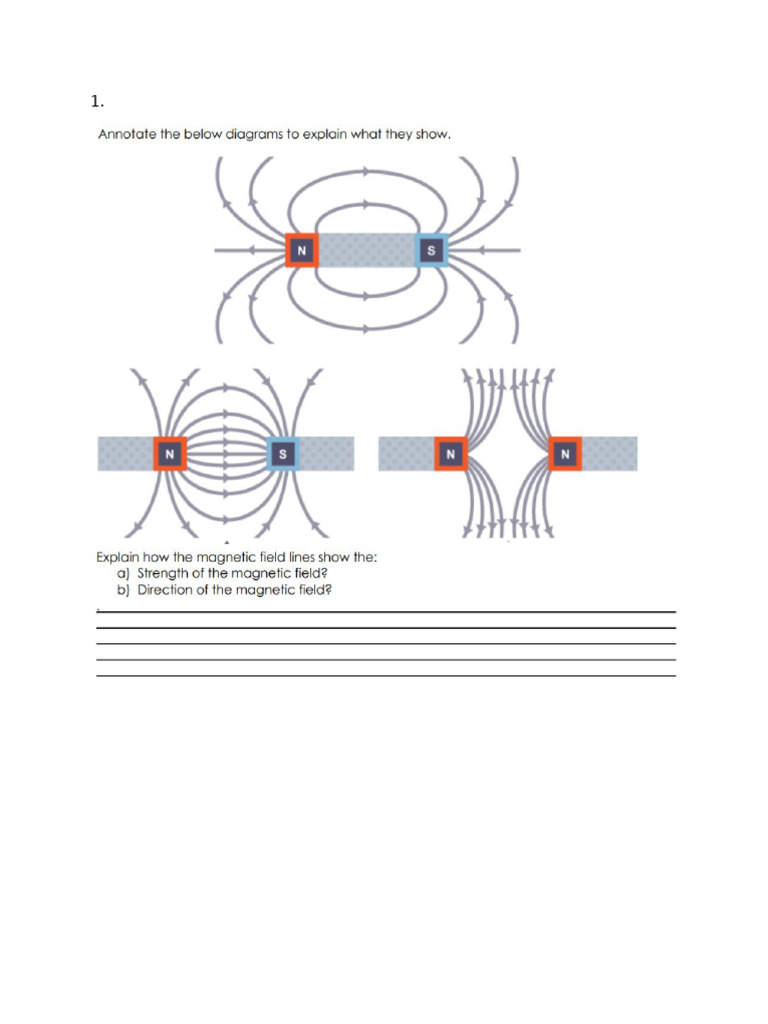 1.

Annotate the below diagrams to explain what they show.

N S

N S

N N

Explain how the magnetic field lines show the:
a) Strength of the magnetic field?
b) Direction of the magnetic field?