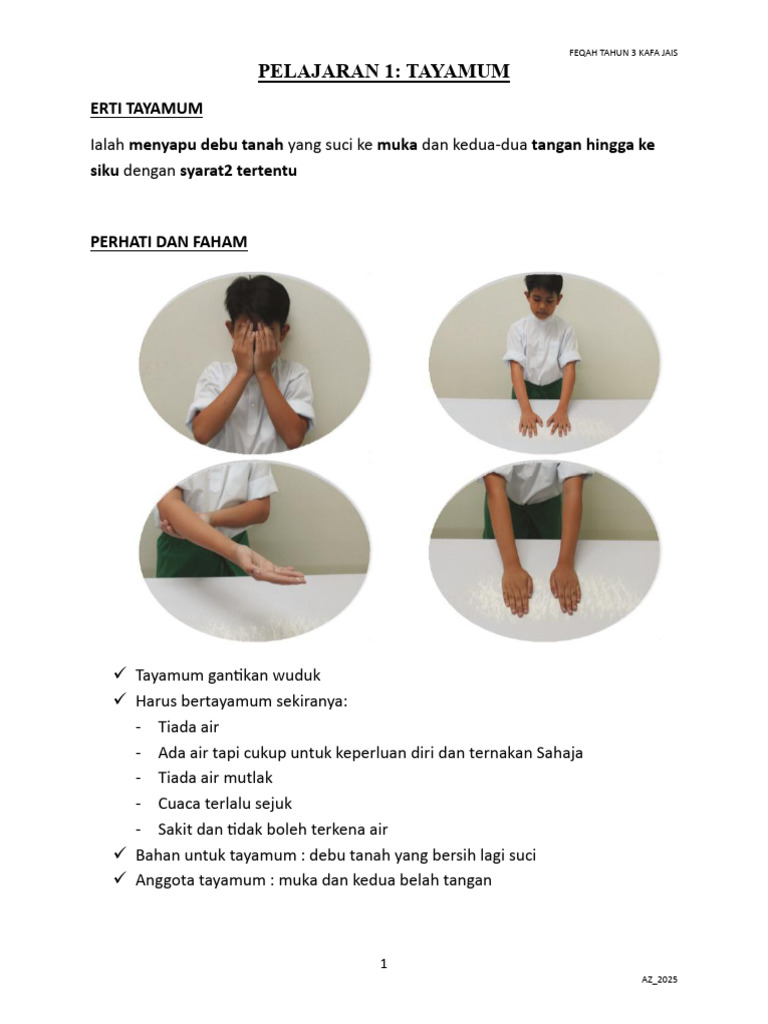 FEQAH TAHUN 3 KAFA JAIS

PELAJARAN 1: TAYAMUM

ERTI TAYAMUM

Ialah menyapu debu tanah yang suci ke muka dan kedua-dua tangan hingga ke siku dengan syarat2 tertentu

PERHATI DAN FAHAM

✓ Tayamum gantikan wuduk
✓ Harus bertayamum sekiranya:
- Tiada air
- Ada air tapi cukup untuk keperluan diri dan ternakan Sahaja
- Tiada air mutlak
- Cuaca terlalu sejuk
- Sakit dan tidak boleh terkena air
✓ Bahan untuk tayamum : debu tanah yang bersih lagi suci
✓ Anggota tayamum : muka dan kedua belah tangan

1

AZ_2025