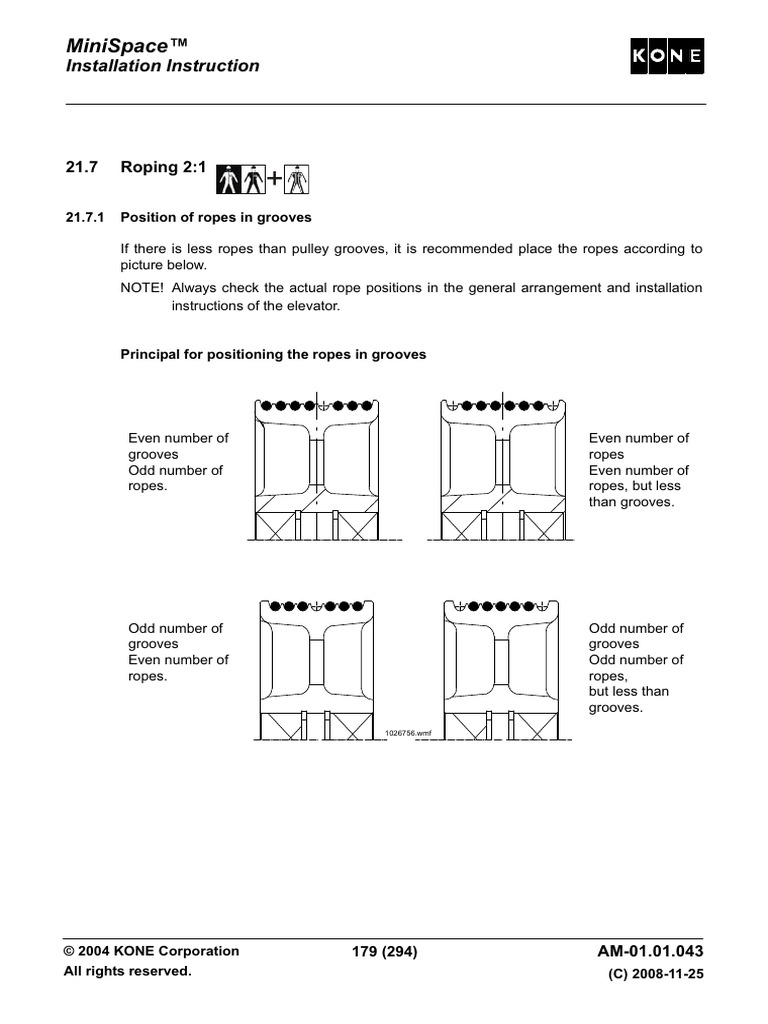 MiniSpace™
Installation Instruction

KONE

21.7 Roping 2:1

21.7.1 Position of ropes in grooves

If there is less ropes than pulley grooves, it is recommended place the ropes according to picture below.

NOTE! Always check the actual rope positions in the general arrangement and installation instructions of the elevator.

Principal for positioning the ropes in grooves

Even number of grooves
Odd number of ropes.

Even number of ropes
Even number of ropes, but less than grooves.

Odd number of grooves
Even number of ropes.

Odd number of grooves
Odd number of ropes,
but less than grooves.

1026756.wmf

© 2004 KONE Corporation
All rights reserved.

179 (294)

AM-01.01.043
(C) 2008-11-25