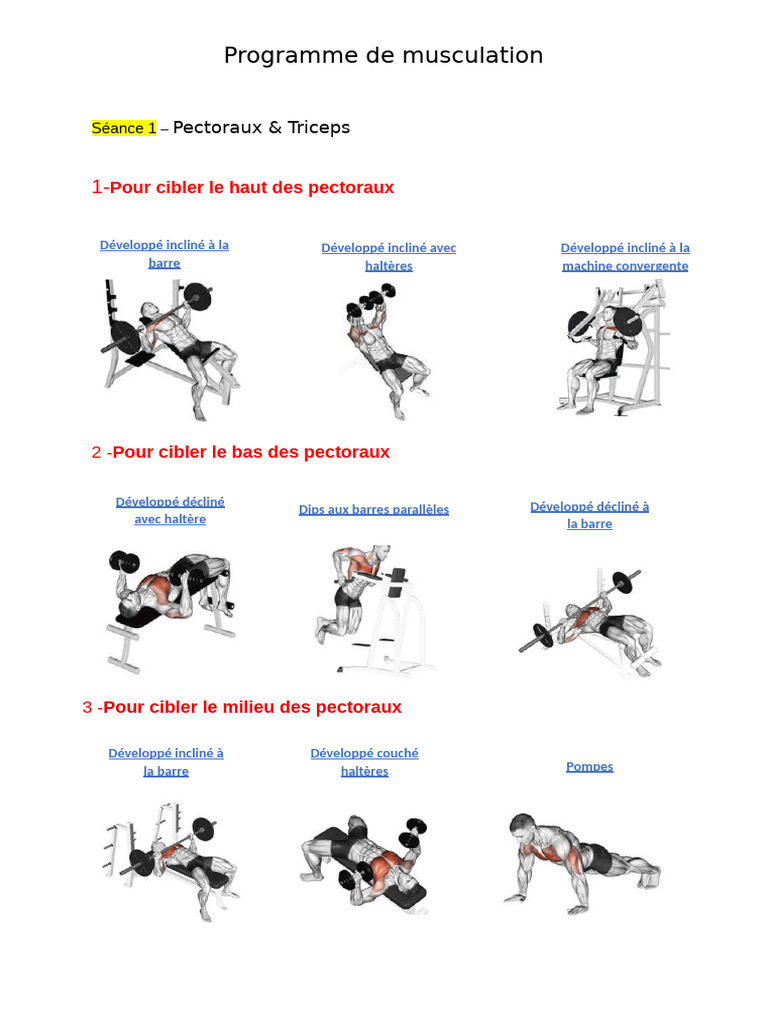 Programme de musculation

Séance 1 – Pectoraux & Triceps

1-Pour cibler le haut des pectoraux

Développé incliné à la barre

Développé incliné avec haltères

Développé incliné à la machine convergente

2 -Pour cibler le bas des pectoraux

Développé décliné avec haltère

Dips aux barres parallèles

Développé décliné à la barre

3 -Pour cibler le milieu des pectoraux

Développé incliné à la barre

Développé couché haltères

Pompes