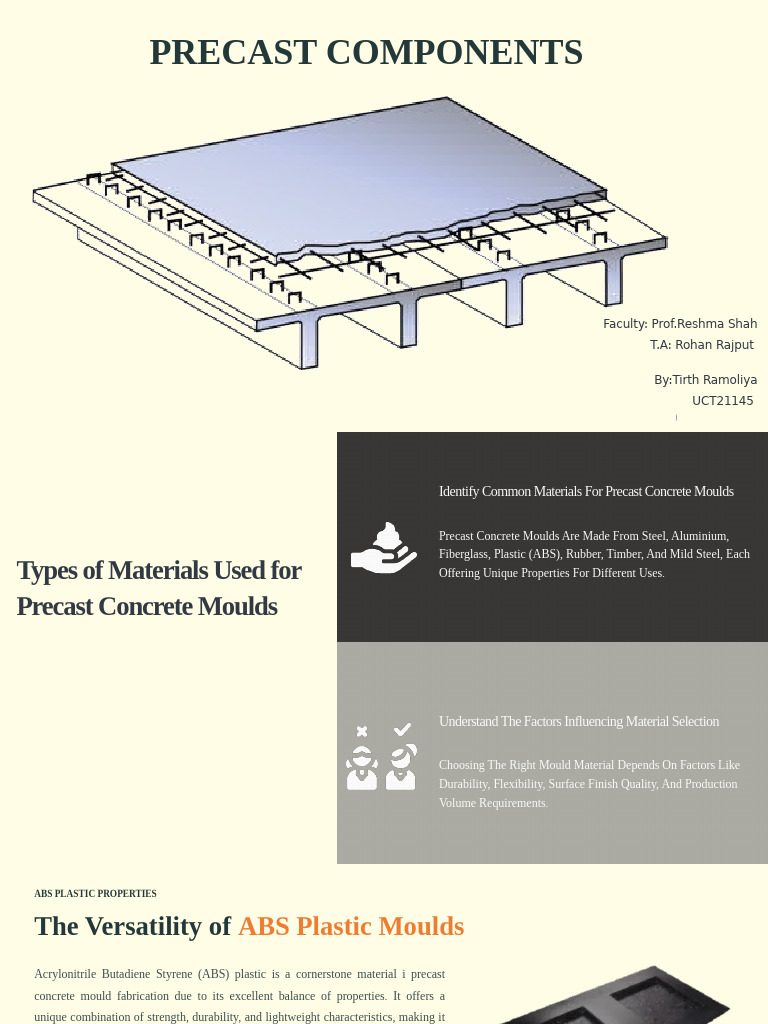 PRECAST COMPONENTS

Faculty: Prof.Reshma Shah
T.A: Rohan Rajput

By:Tirth Ramoliya
UCT21145

Types of Materials Used for Precast Concrete Moulds

Identify Common Materials For Precast Concrete Moulds

Precast Concrete Moulds Are Made From Steel, Aluminium, Fiberglass, Plastic (ABS), Rubber, Timber, And Mild Steel, Each Offering Unique Properties For Different Uses.

Understand The Factors Influencing Material Selection

Choosing The Right Mould Material Depends On Factors Like Durability, Flexibility, Surface Finish Quality, And Production Volume Requirements.

ABS PLASTIC PROPERTIES

The Versatility of ABS Plastic Moulds

Acrylonitrile Butadiene Styrene (ABS) plastic is a cornerstone material i precast concrete mould fabrication due to its excellent balance of properties. It offers a unique combination of strength, durability, and lightweight characteristics, making it