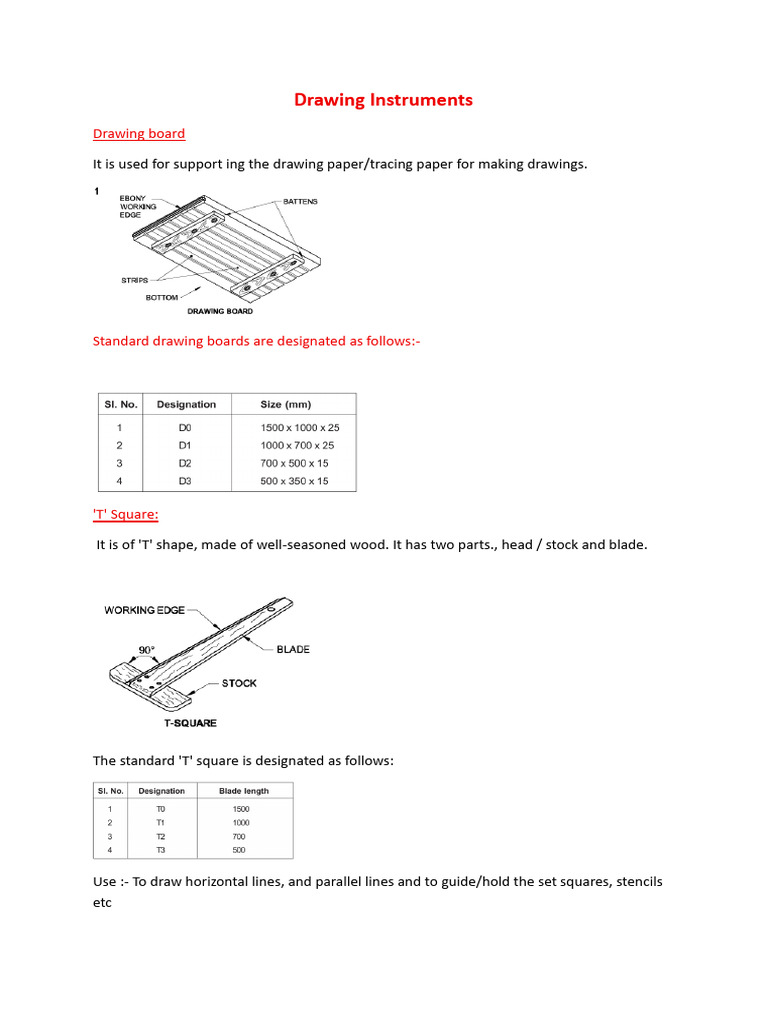 Drawing Instruments

Drawing board

It is used for support ing the drawing paper/tracing paper for making drawings.

1

EBONY WORKING EDGE

BATTENS

STRIPS

BOTTOM

DRAWING BOARD

Standard drawing boards are designated as follows:-

| Sl. No. | Designation | Size (mm) |
|---|---|---|
| 1 | D0 | 1500 x 1000 x 25 |
| 2 | D1 | 1000 x 700 x 25 |
| 3 | D2 | 700 x 500 x 15 |
| 4 | D3 | 500 x 350 x 15 |

'T' Square:

It is of 'T' shape, made of well-seasoned wood. It has two parts., head / stock and blade.

WORKING EDGE

90°

BLADE

STOCK

T-SQUARE

The standard 'T' square is designated as follows:

| Sl. No. | Designation | Blade length |
|---|---|---|
| 1 | T0 | 1500 |
| 2 | T1 | 1000 |
| 3 | T2 | 700 |
| 4 | T3 | 500 |

Use :- To draw horizontal lines, and parallel lines and to guide/hold the set squares, stencils etc