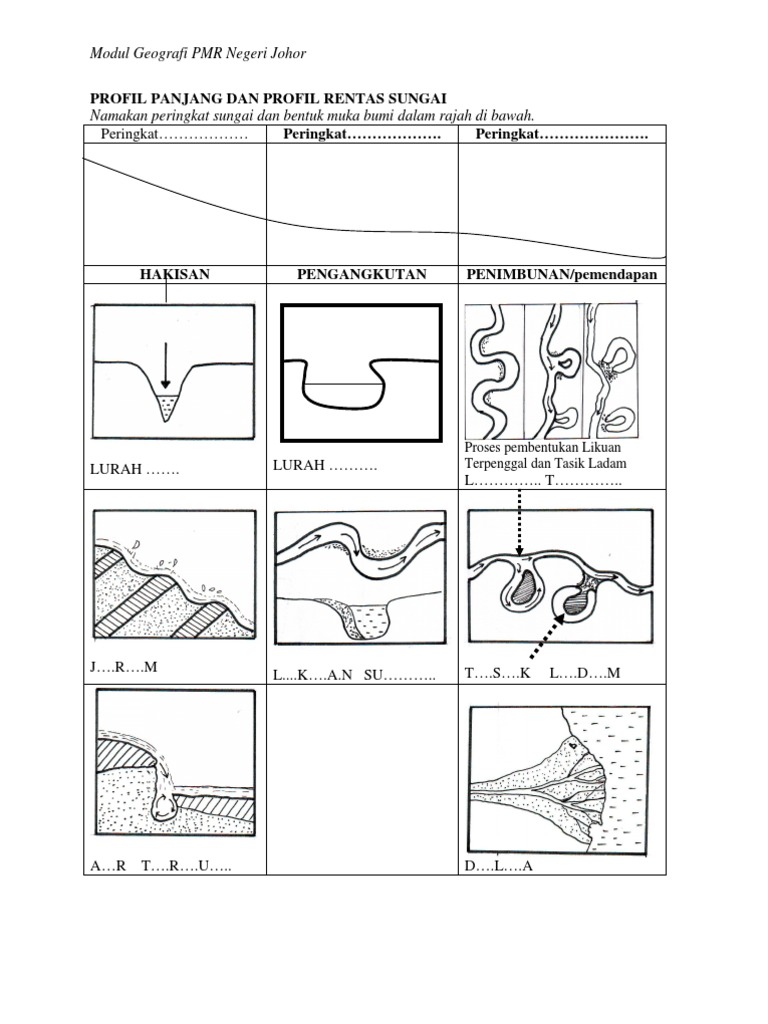 Modul Geografi PMR Negeri Johor

PROFIL PANJANG DAN PROFIL RENTAS SUNGAI
Namakan peringkat sungai dan bentuk muka bumi dalam rajah di bawah.

| Peringkat……………… | Peringkat………………. | Peringkat…………………. |
|---|---|---|
| | | |
| HAKISAN | PENGANGKUTAN | PENIMBUNAN/pemendapan |
| LURAH ……. | LURAH ………. | Proses pembentukan Likuan Terpenggal dan Tasik Ladam L………….. T………….. |
| J….R….M | L....K….A.N SU……….. | T….S….K L….D….M |
| A…R T….R….U….. | | D….L….A |