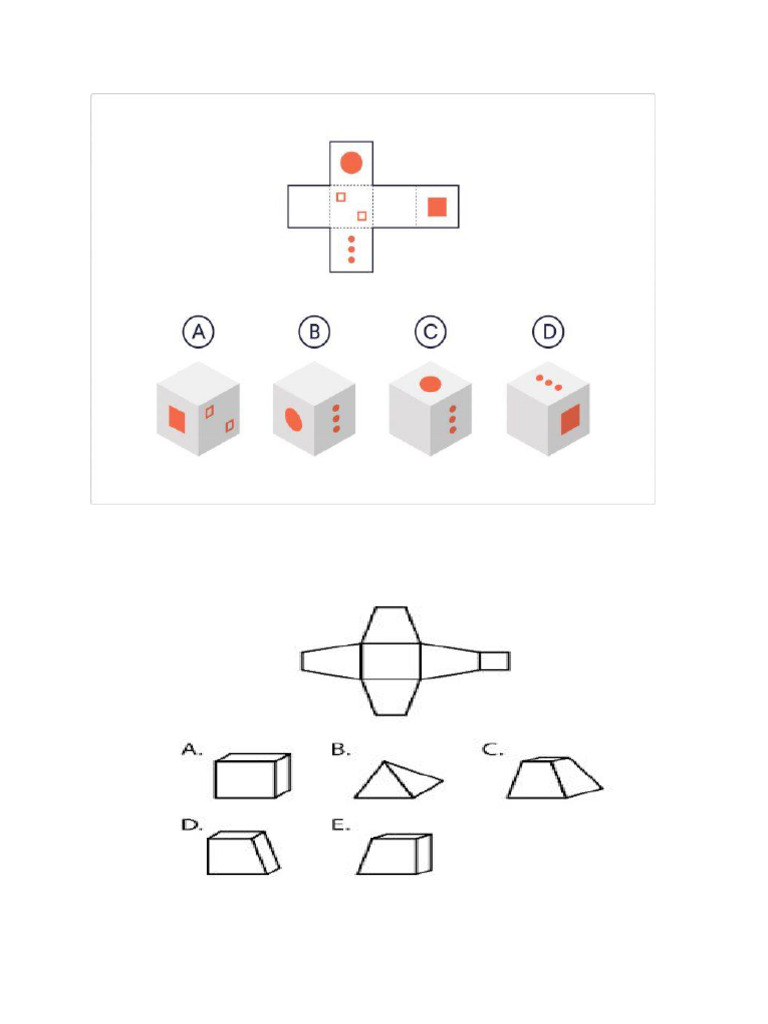 A B C D

A. B. C.
D. E.